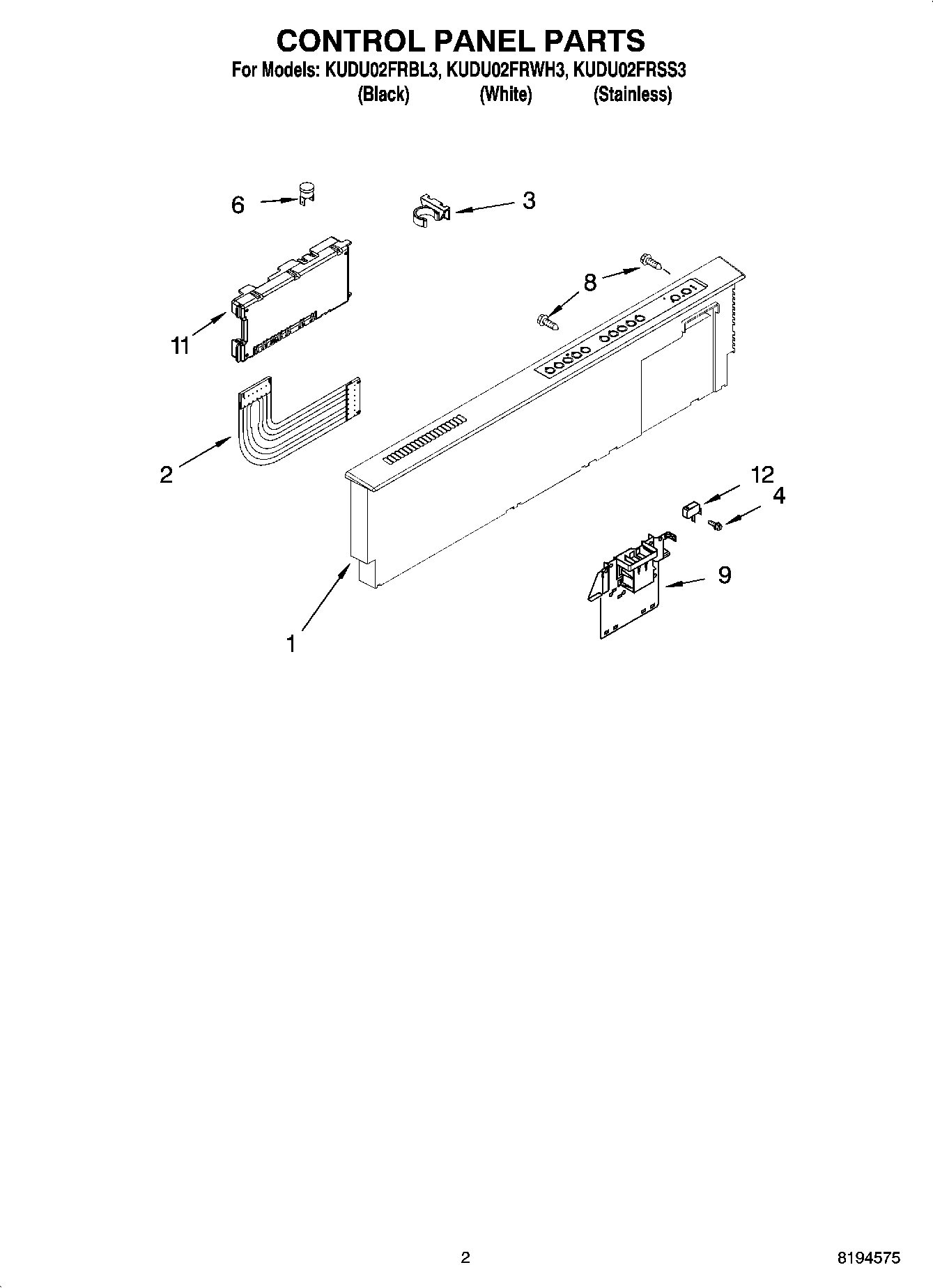 CONTROL PANEL PARTS

For Models: KUDU02FRBL3, KUDU02FRWH3, KUDU02FRSS3
(Black) (White) (Stainless)

6
3
8
11
2
12
4
9
1

2

8194575