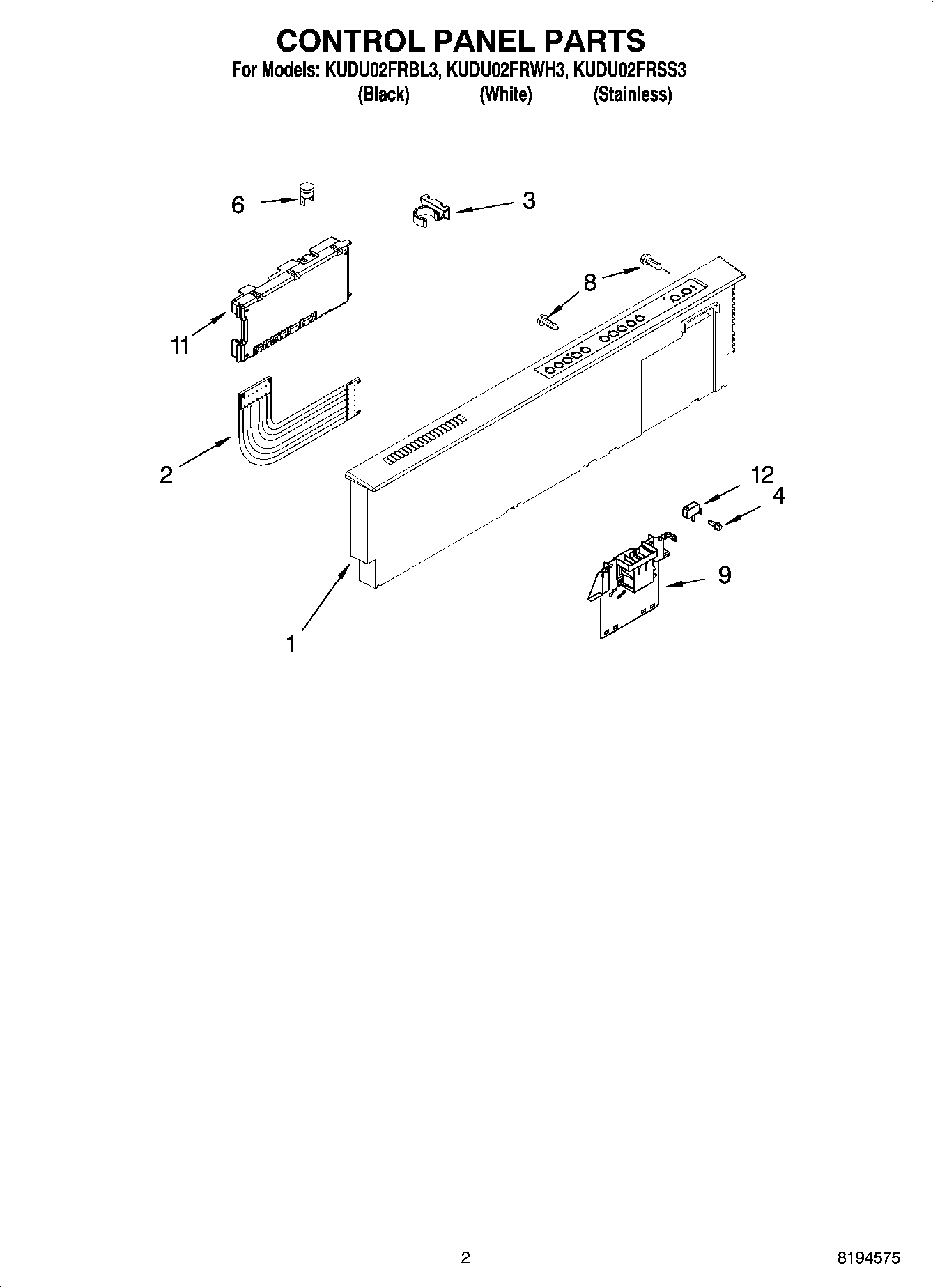 CONTROL PANEL PARTS

For Models: KUDU02FRBL3, KUDU02FRWH3, KUDU02FRSS3
(Black) (White) (Stainless)

6

3

8

11

2

12

4

9

1

2

8194575