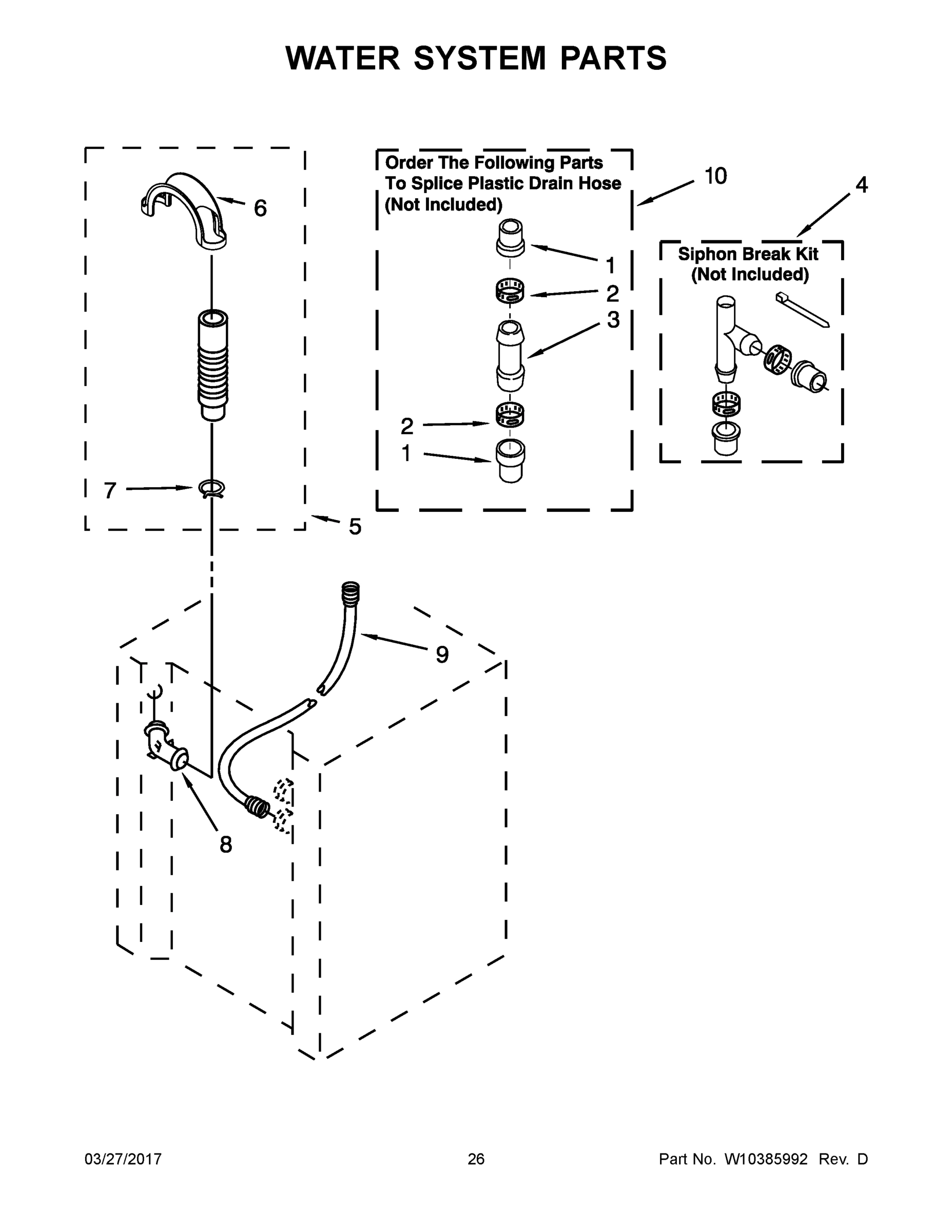 WATER SYSTEM PARTS

6

7

5

Order The Following Parts To Splice Plastic Drain Hose (Not Included)

10

1
2
3
2
1

4

Siphon Break Kit (Not Included)

9

8

03/27/2017

26

Part No. W10385992 Rev. D