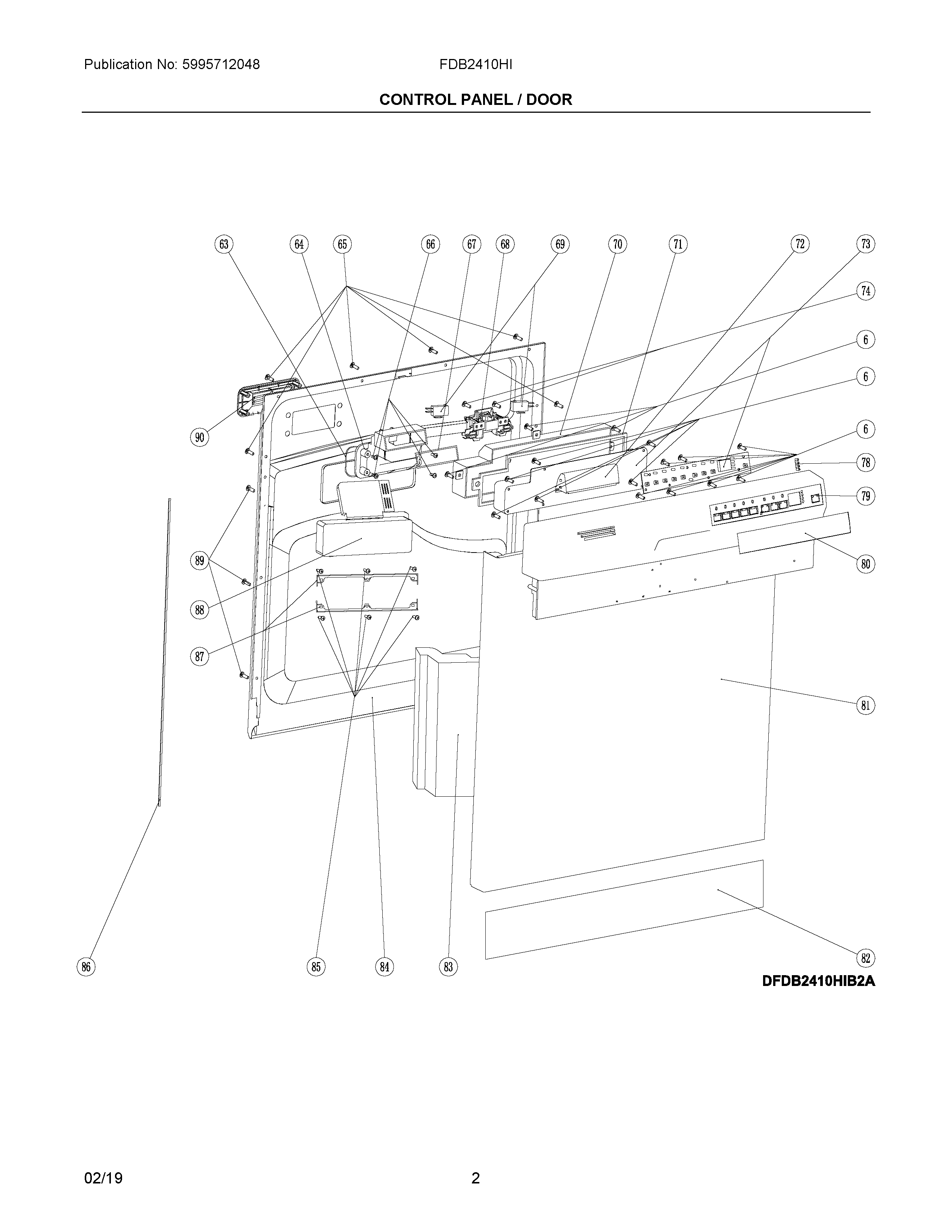 Publication No: 5995712048

FDB2410HI

CONTROL PANEL / DOOR

63 64 65 66 67 68 69 70 71 72 73

74

6

6

6

78

79

80

81

82

90

89

88

87

86 85 84 83

DFDB2410HIB2A

02/19

2