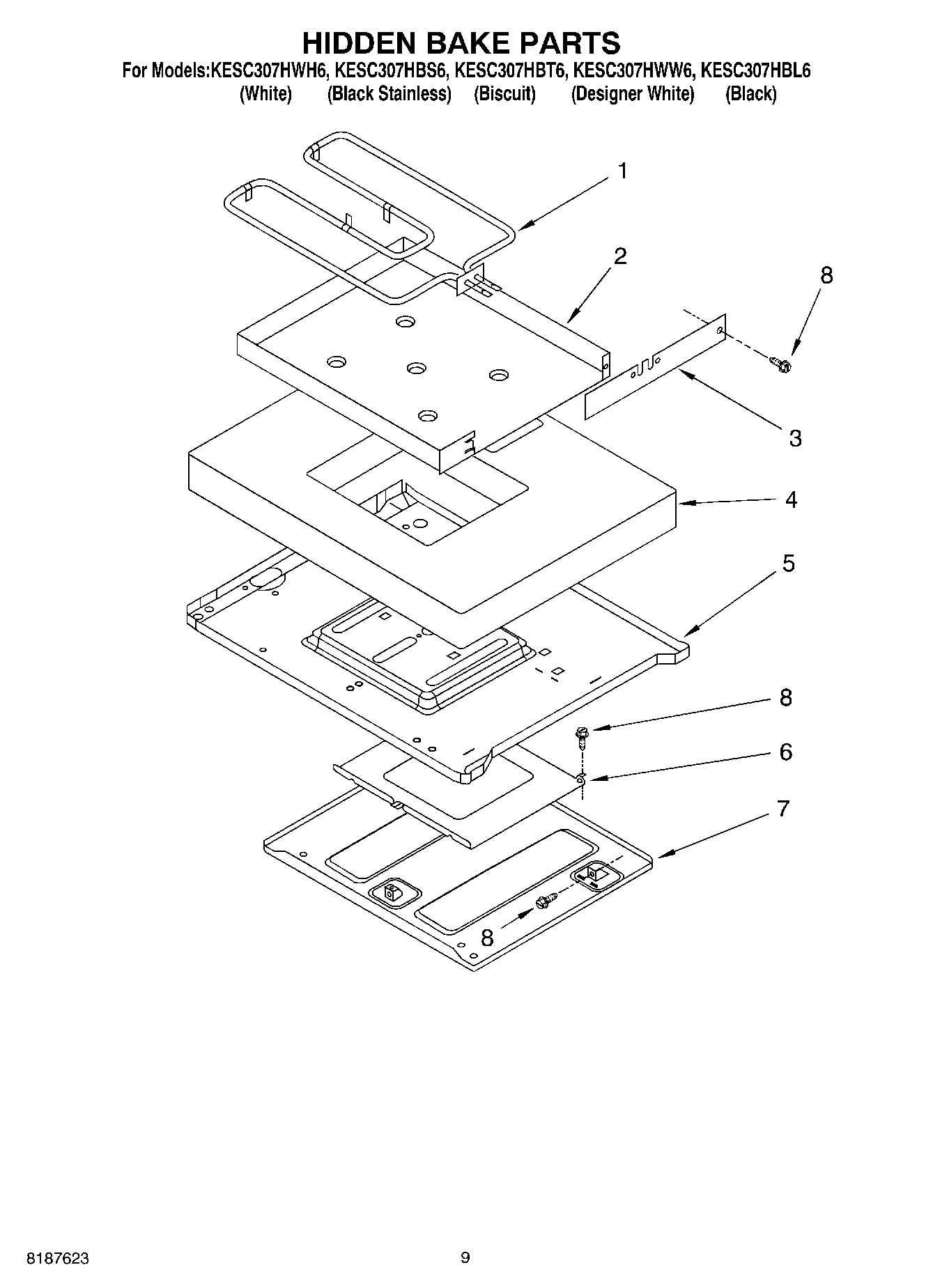 HIDDEN BAKE PARTS

For Models:KESC307HWH6, KESC307HBS6, KESC307HBT6, KESC307HWW6, KESC307HBL6
(White) (Black Stainless) (Biscuit) (Designer White) (Black)

1
2
8
3
4
5
8
6
7
8

8187623

9