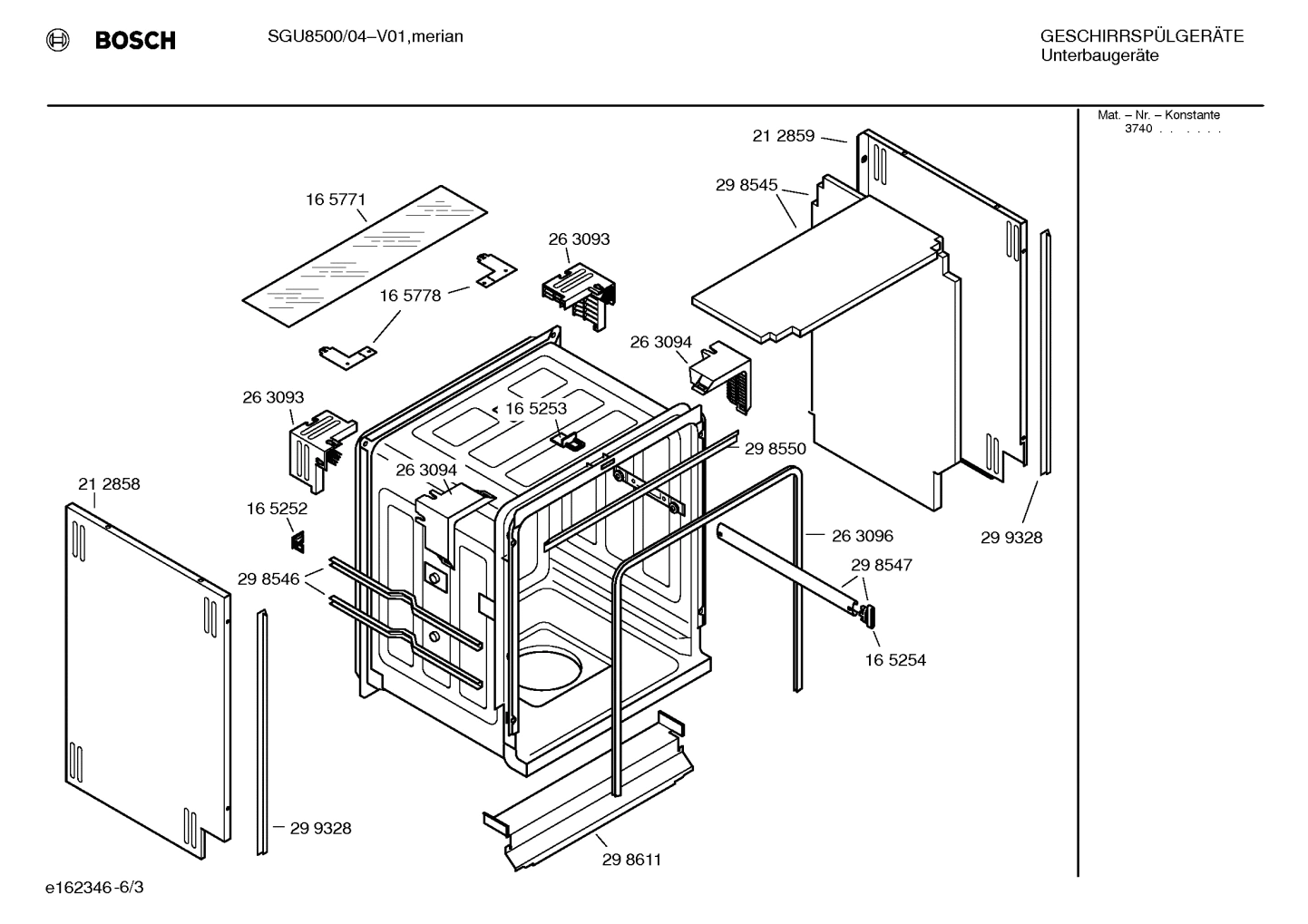 BOSCH SGU8500/04–V01,merian

GESCHIRRSPÜLGERÄTE
Unterbaugeräte

Mat. – Nr. – Konstante
3740 . . . . . .

21 2859
29 8545
16 5771
26 3093
16 5778
26 3094
26 3093
16 5253
29 8550
26 3094
21 2858
16 5252
26 3096
29 9328
29 8547
29 8546
16 5254
29 9328
29 8611

e162346-6/3