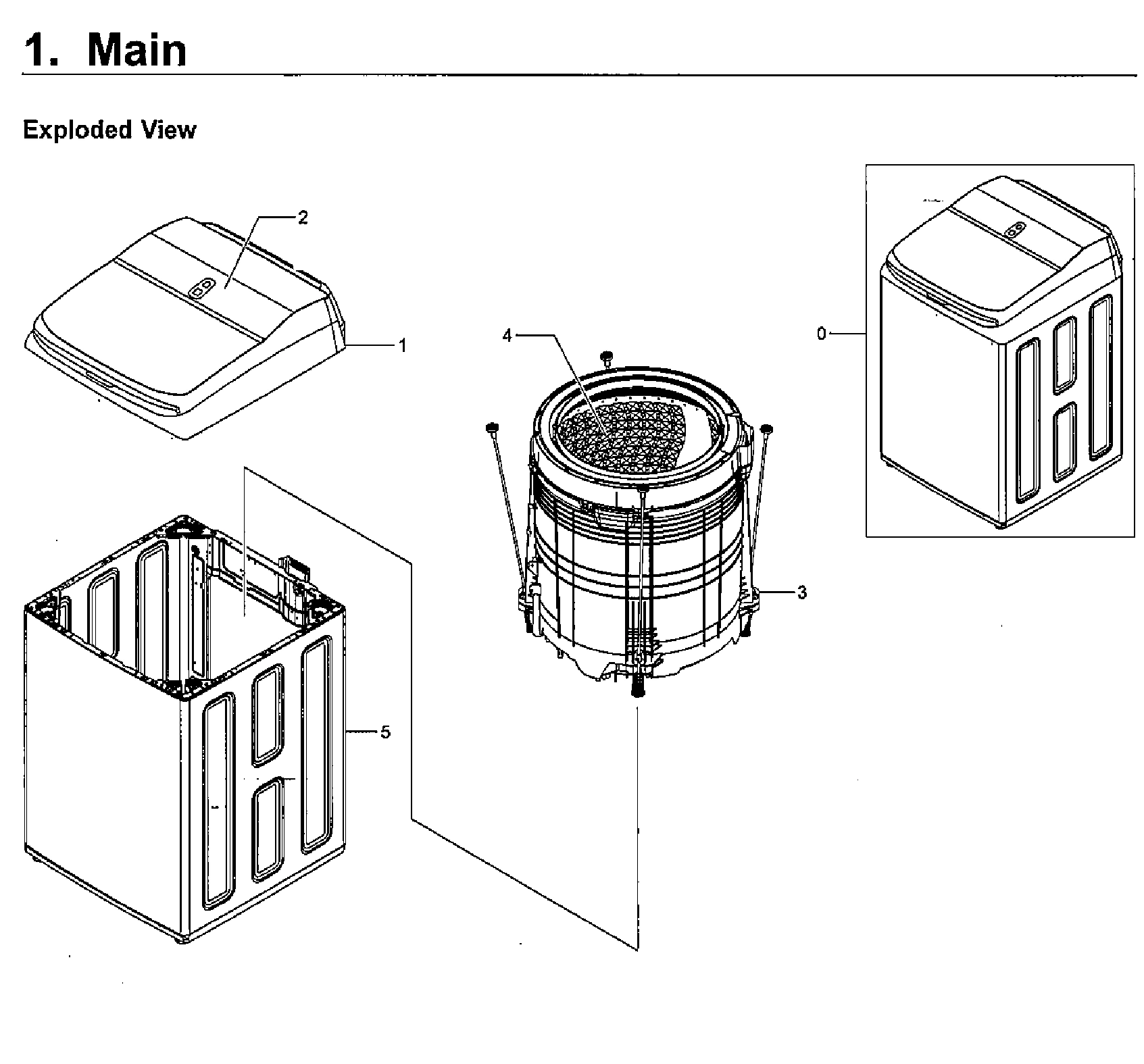 1. Main

Exploded View

2

1

4

0

3

5