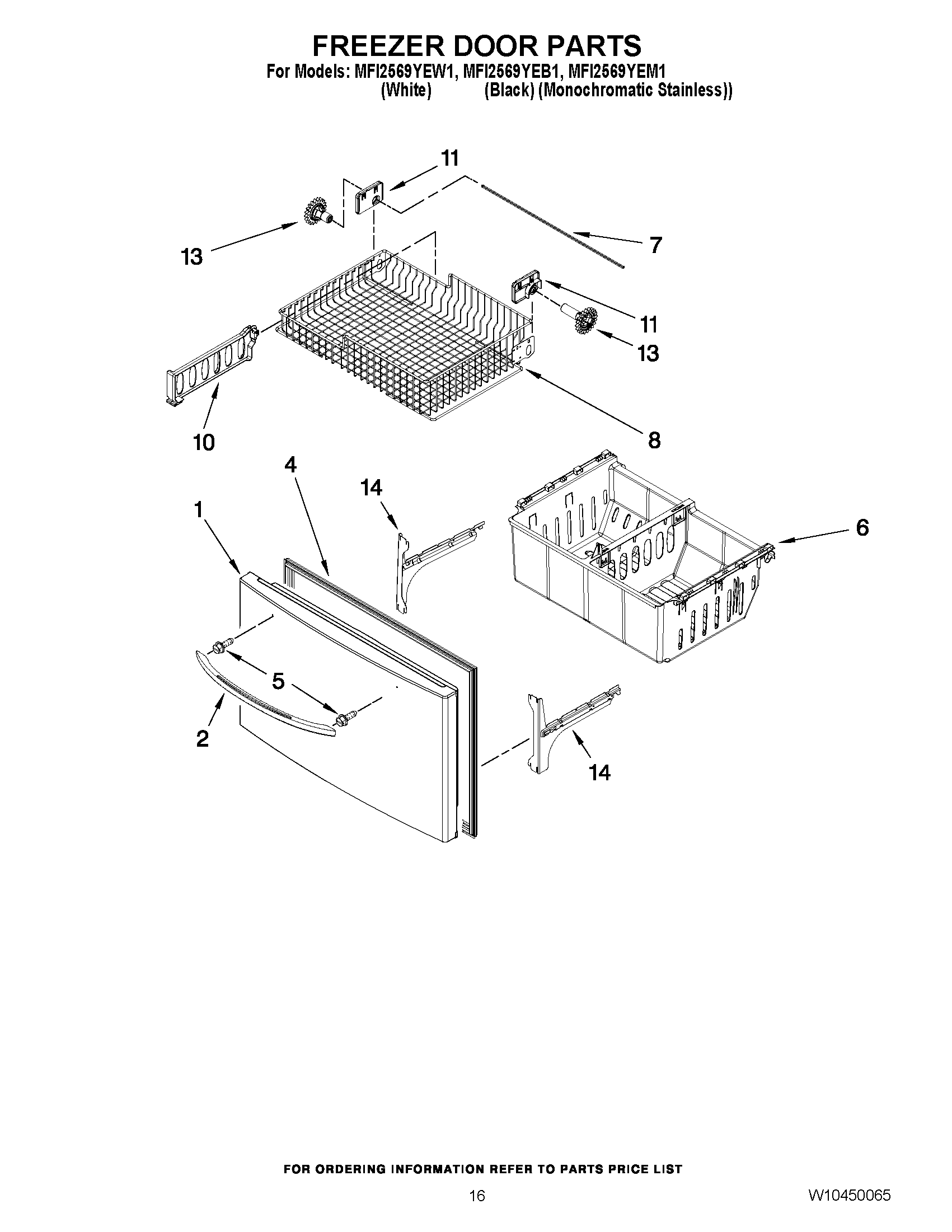 FREEZER DOOR PARTS

For Models: MFI2569YEW1, MFI2569YEB1, MFI2569YEM1
(White) (Black) (Monochromatic Stainless))

11
13
7
11
13
10
8
4
14
1
6
5
2
14

FOR ORDERING INFORMATION REFER TO PARTS PRICE LIST

16

W10450065