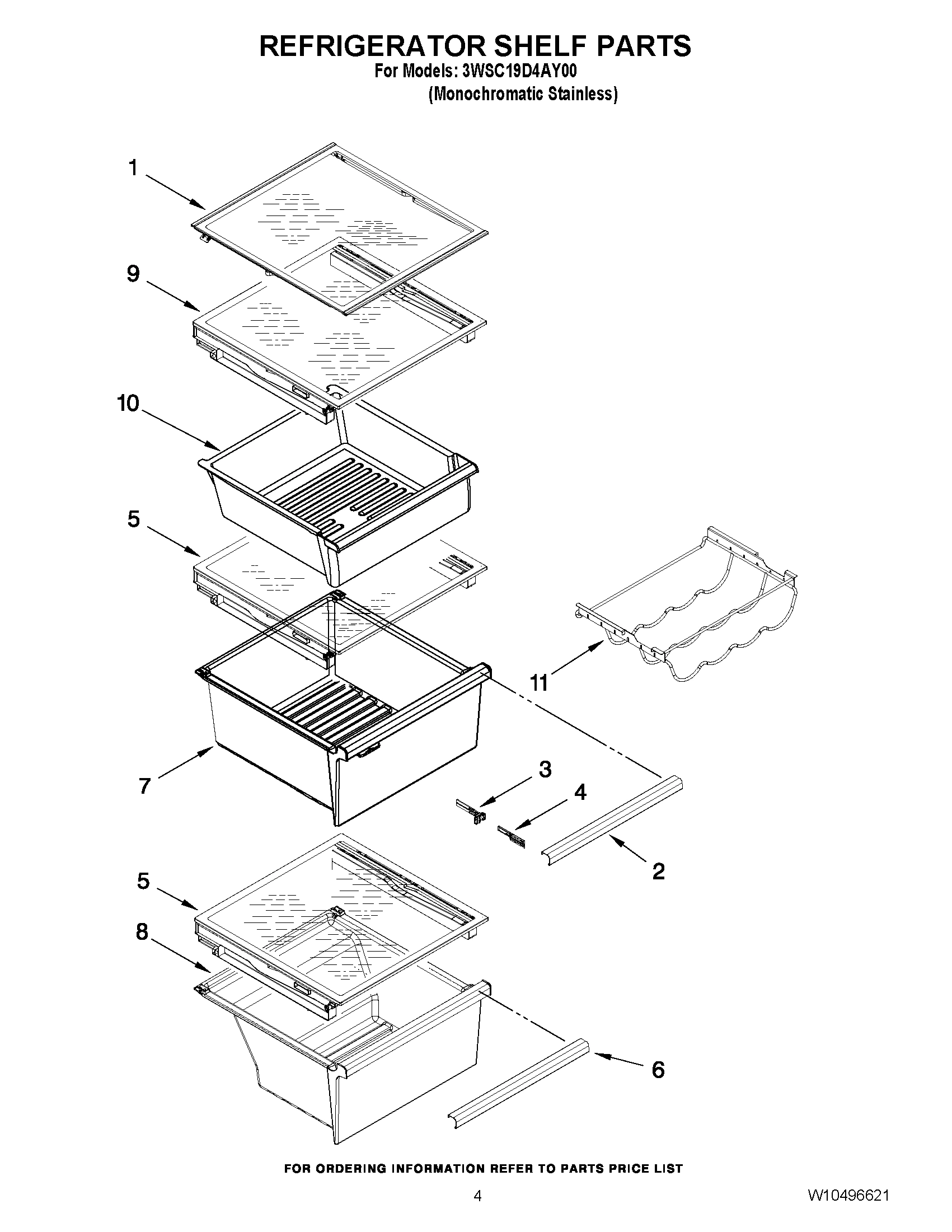 REFRIGERATOR SHELF PARTS
For Models: 3WSC19D4AY00
(Monochromatic Stainless)

1
9
10
5
11
7
3
4
2
5
8
6

FOR ORDERING INFORMATION REFER TO PARTS PRICE LIST

4

W10496621