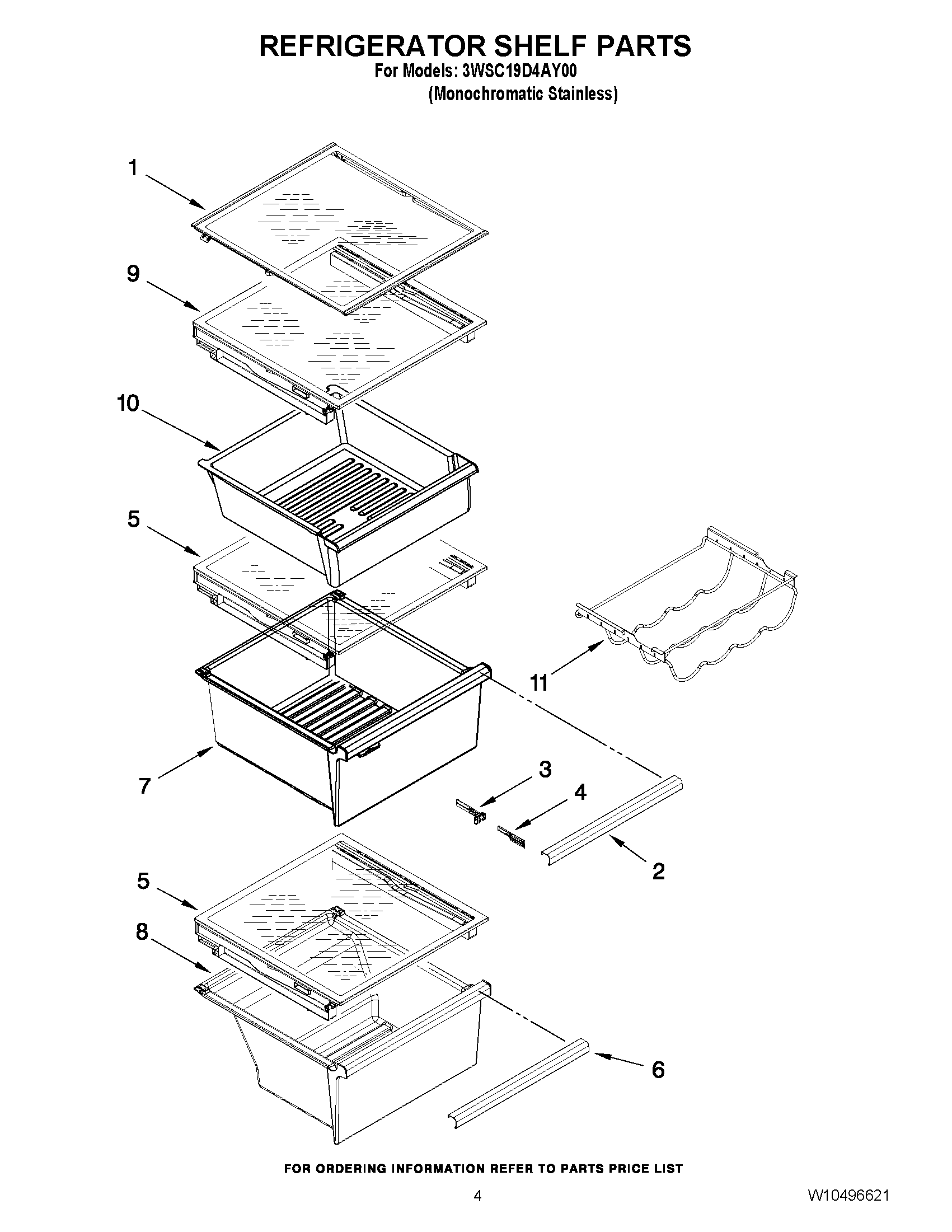 REFRIGERATOR SHELF PARTS
For Models: 3WSC19D4AY00
(Monochromatic Stainless)

1

9

10

5

11

7

3

4

2

5

8

6

FOR ORDERING INFORMATION REFER TO PARTS PRICE LIST

4

W10496621