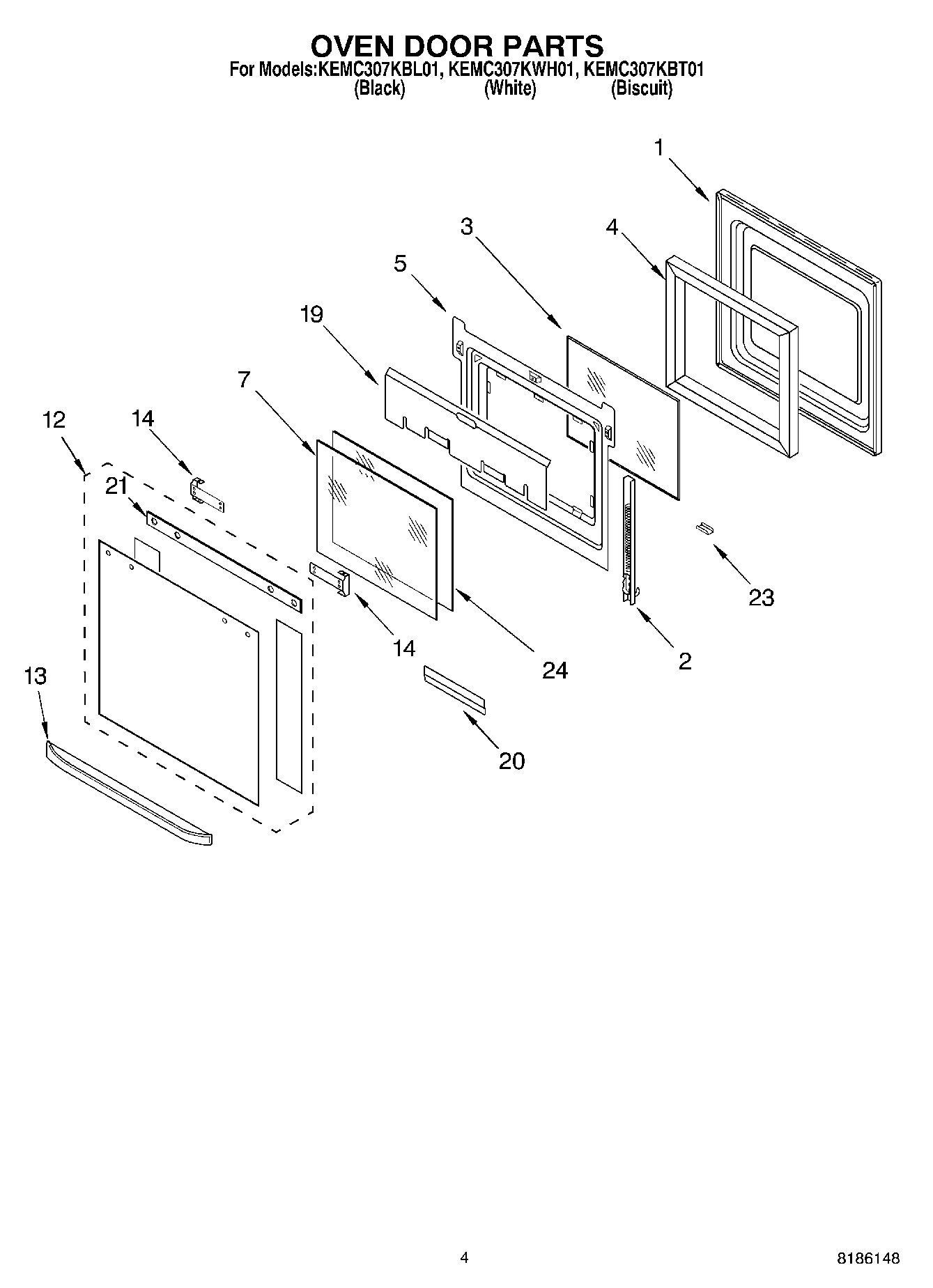 OVEN DOOR PARTS
For Models:KEMC307KBL01, KEMC307KWH01, KEMC307KBT01
(Black) (White) (Biscuit)

1
3
4
5
19
7
12
14
21
23
14
24
2
13
20

4
8186148