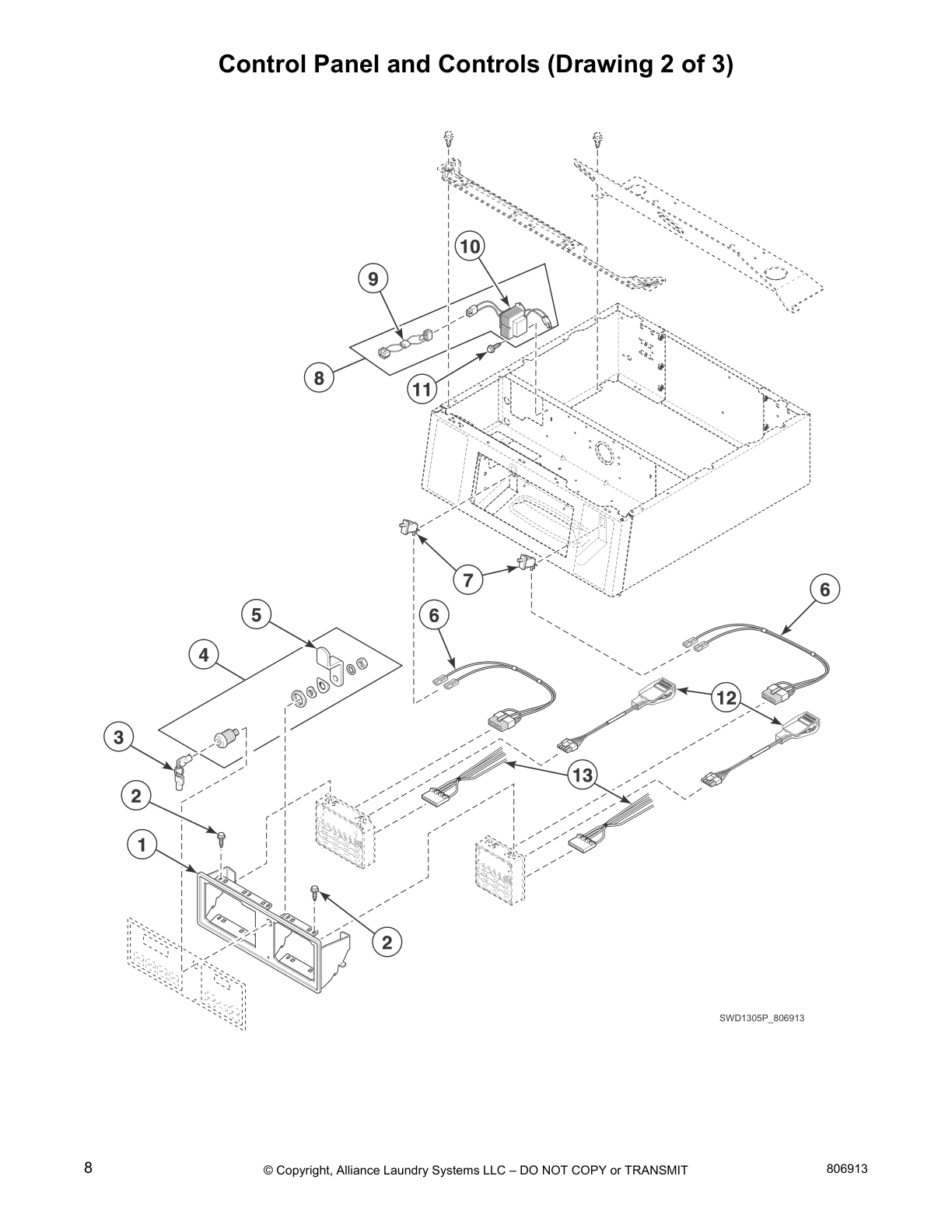 Control Panel and Controls (Drawing 2 of 3)

10
9
8
11
7
6
5
6
4
12
3
13
2
1
2

SWD1305P_806913

8 © Copyright, Alliance Laundry Systems LLC – DO NOT COPY or TRANSMIT 806913