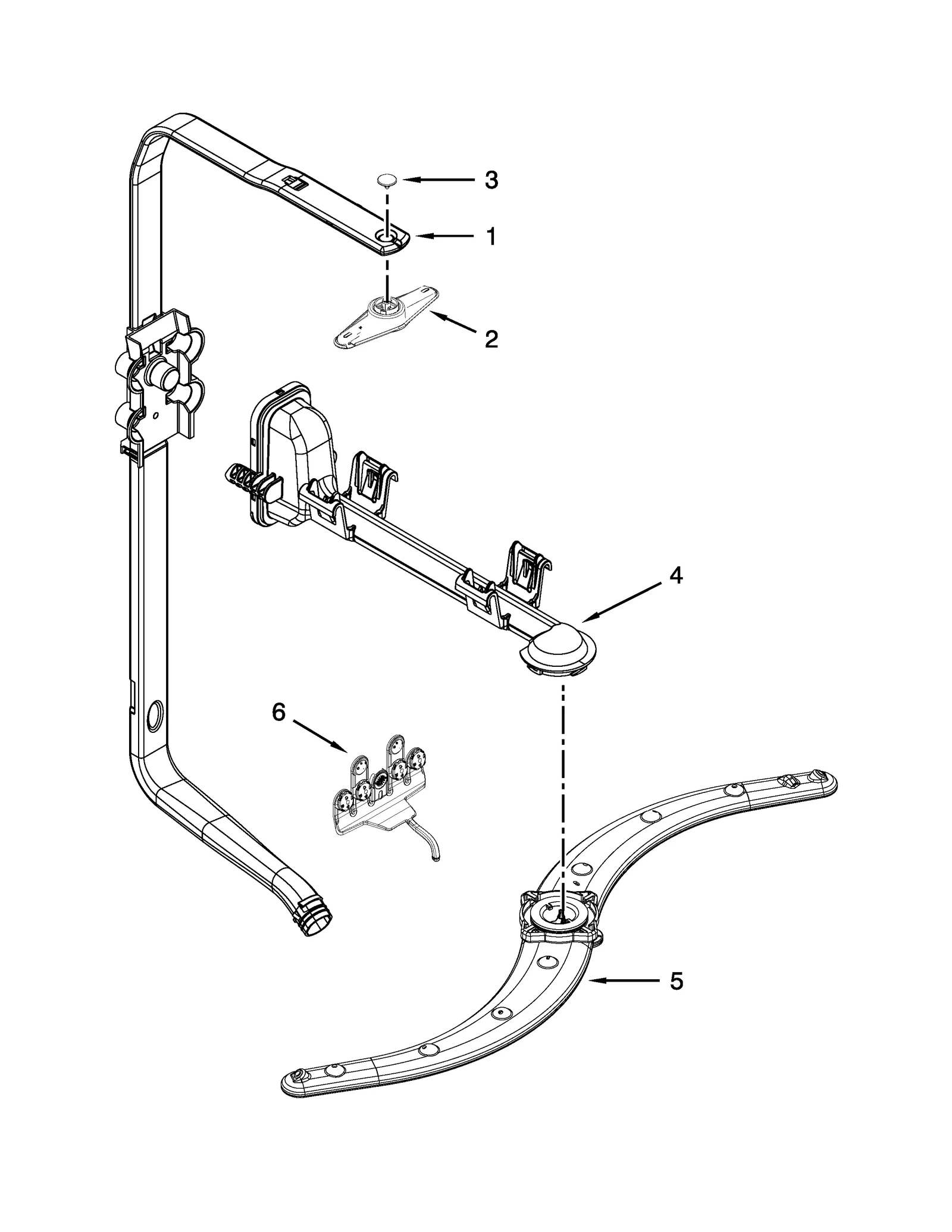 3
1
2
4
6
5