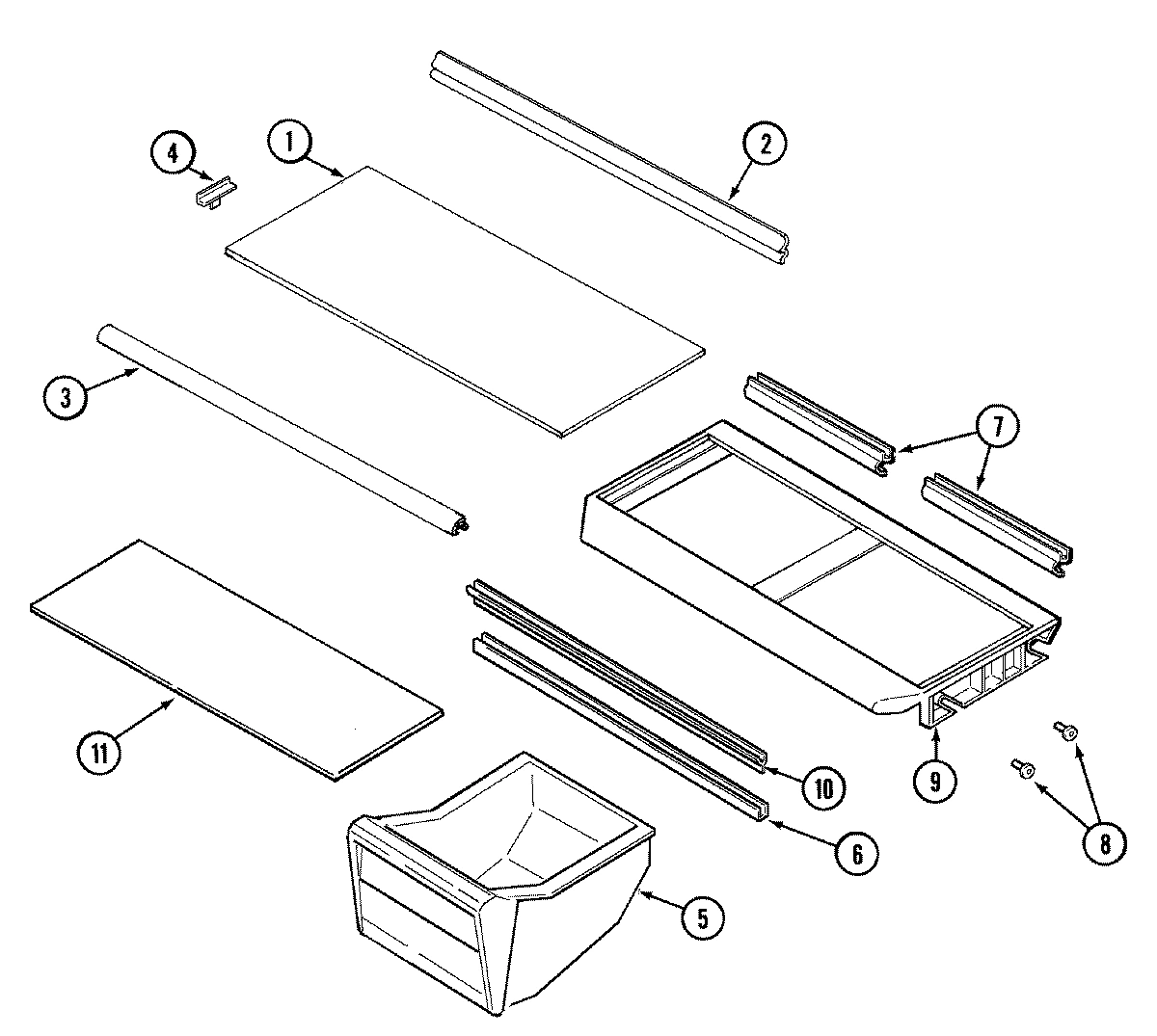 4
1
2
3
7
11
10
9
8
6
5