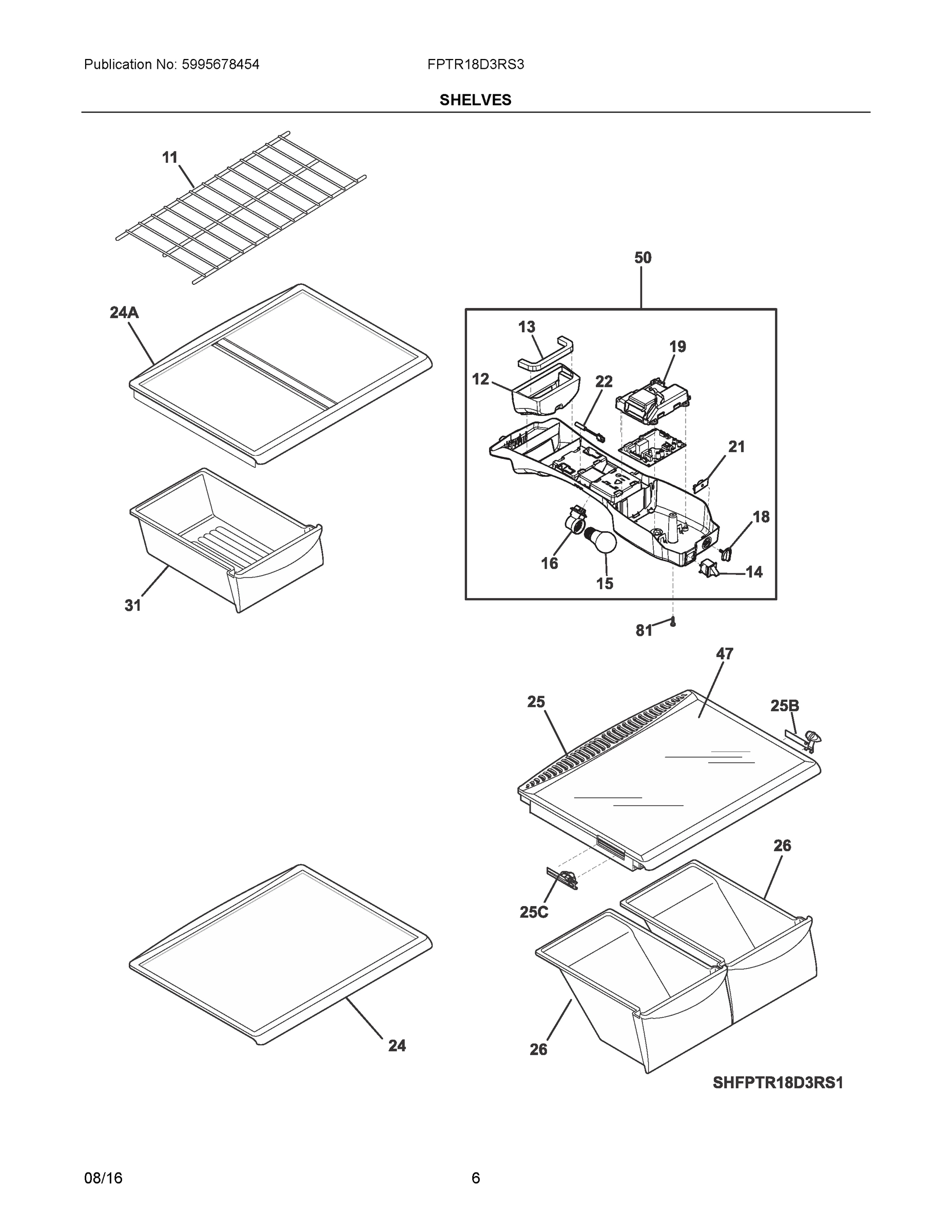 Publication No: 5995678454

FPTR18D3RS3

SHELVES

11

24A

31

50

13

19

12

22

21

18

16

15

14

81

47

25

25B

26

25C

24

26

SHFPTR18D3RS1

08/16

6