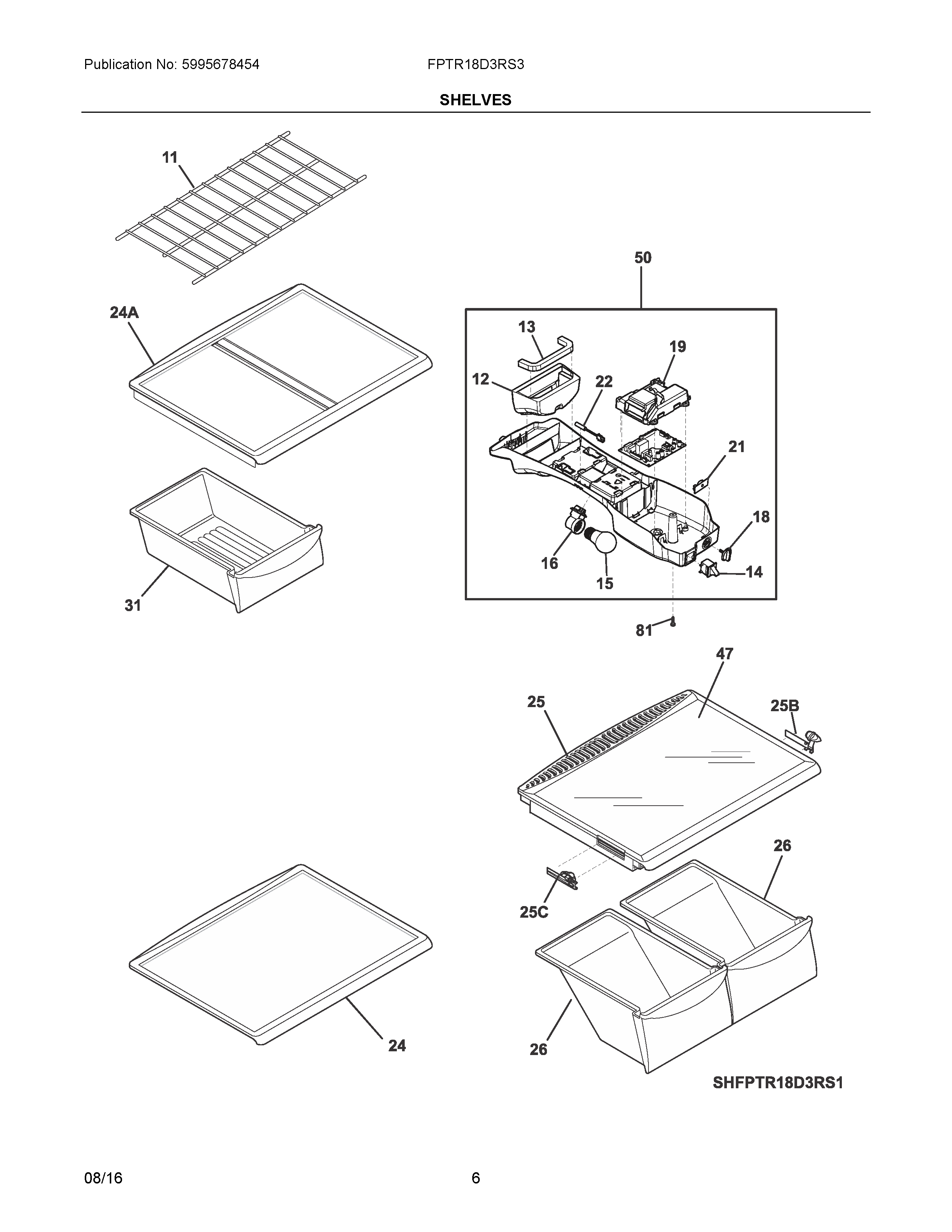 Publication No: 5995678454

FPTR18D3RS3

SHELVES

11

24A

31

50

13

19

12

22

21

18

16

15

14

81

47

25

25B

26

25C

24

26

SHFPTR18D3RS1

08/16

6