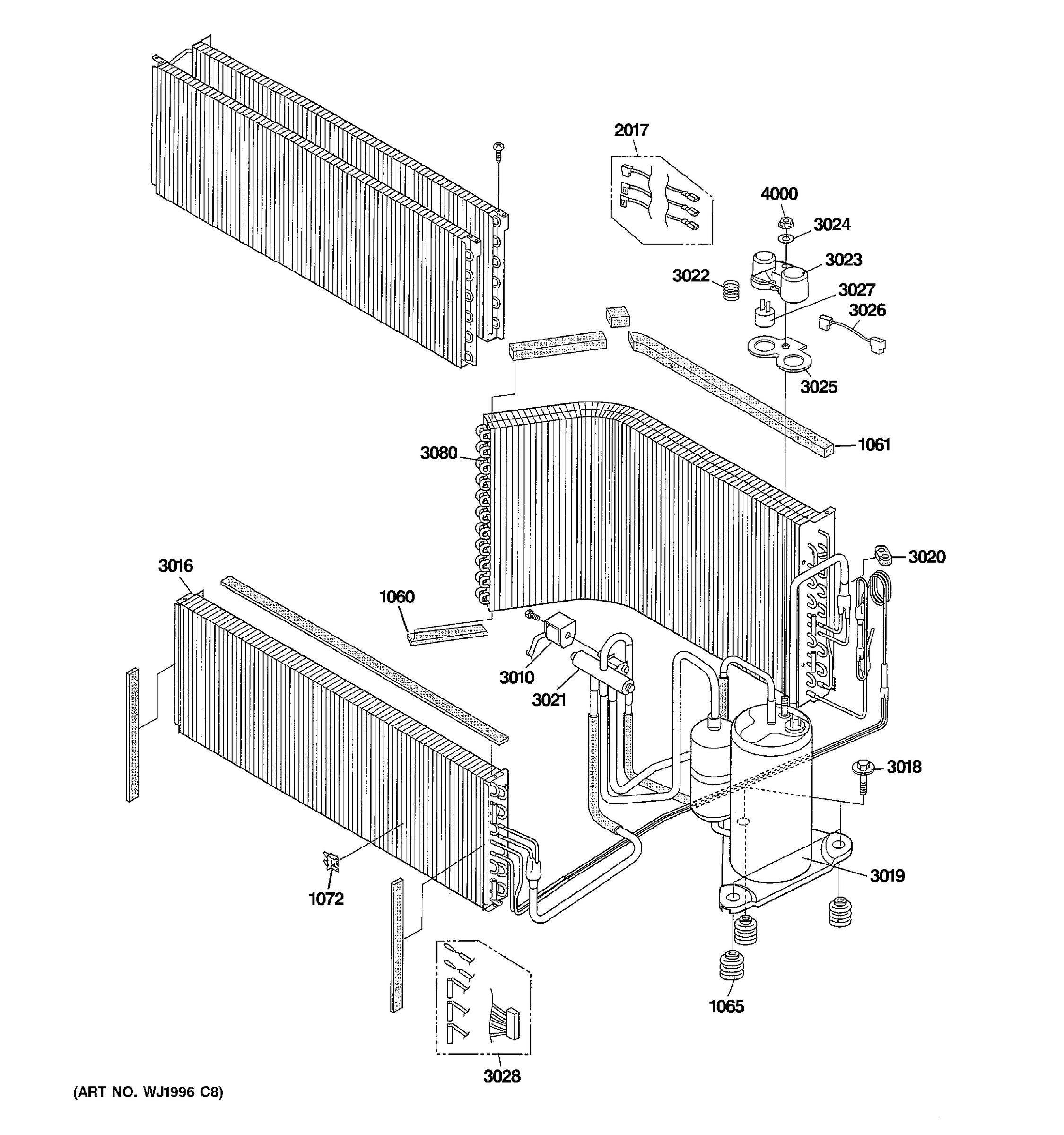 2017
4000
3024
3023
3022
3027
3026
3025
1061
3080
3020
3016
1060
3010
3021
3018
3019
1072
1065
3028
(ART NO. WJ1996 C8)