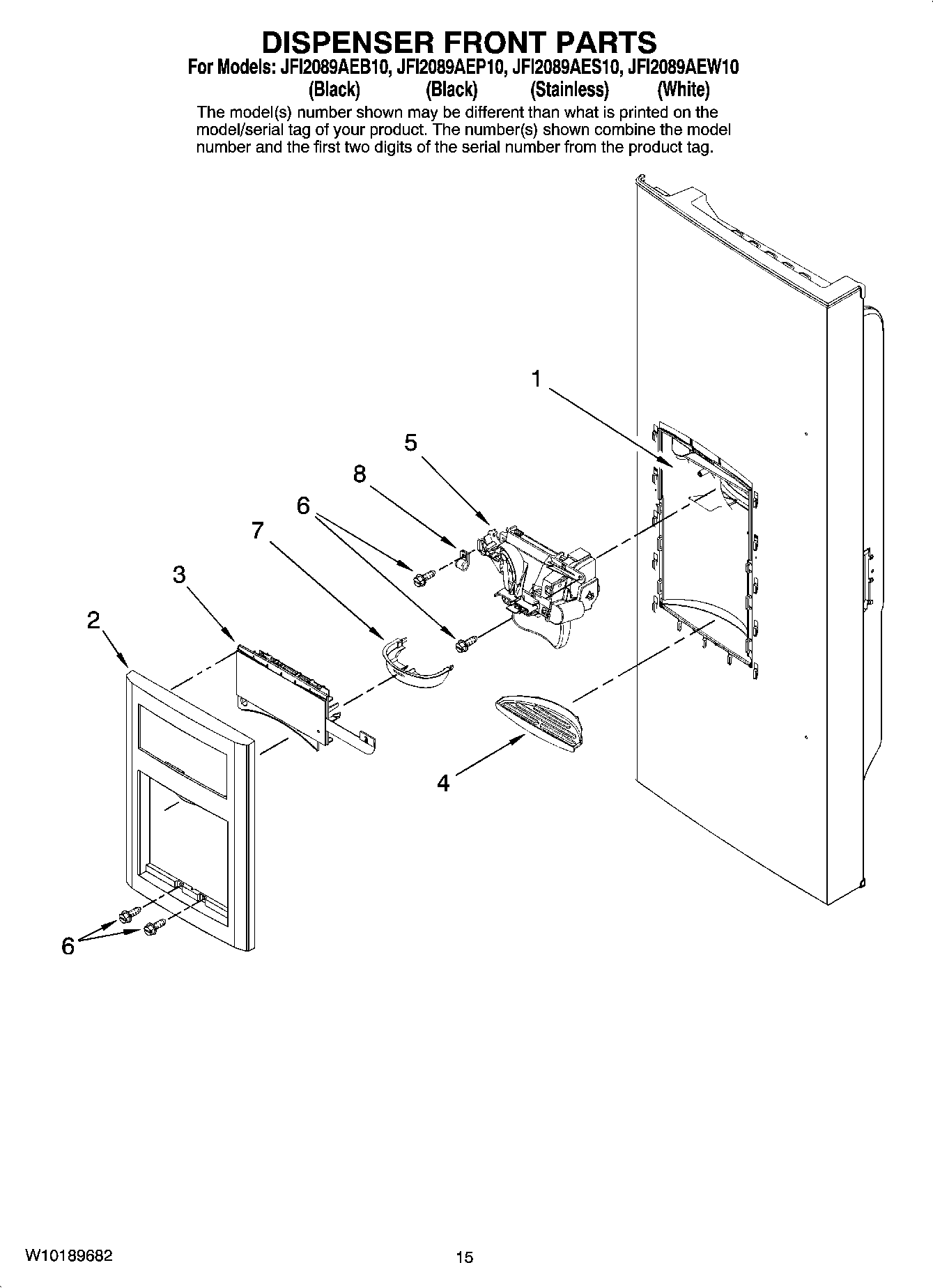 DISPENSER FRONT PARTS
For Models: JFI2089AEB10, JFI2089AEP10, JFI2089AES10, JFI2089AEW10
(Black) (Black) (Stainless) (White)
The model(s) number shown may be different than what is printed on the model/serial tag of your product. The number(s) shown combine the model number and the first two digits of the serial number from the product tag.

1
5
8
6
7
3
2
4
6

W10189682
15