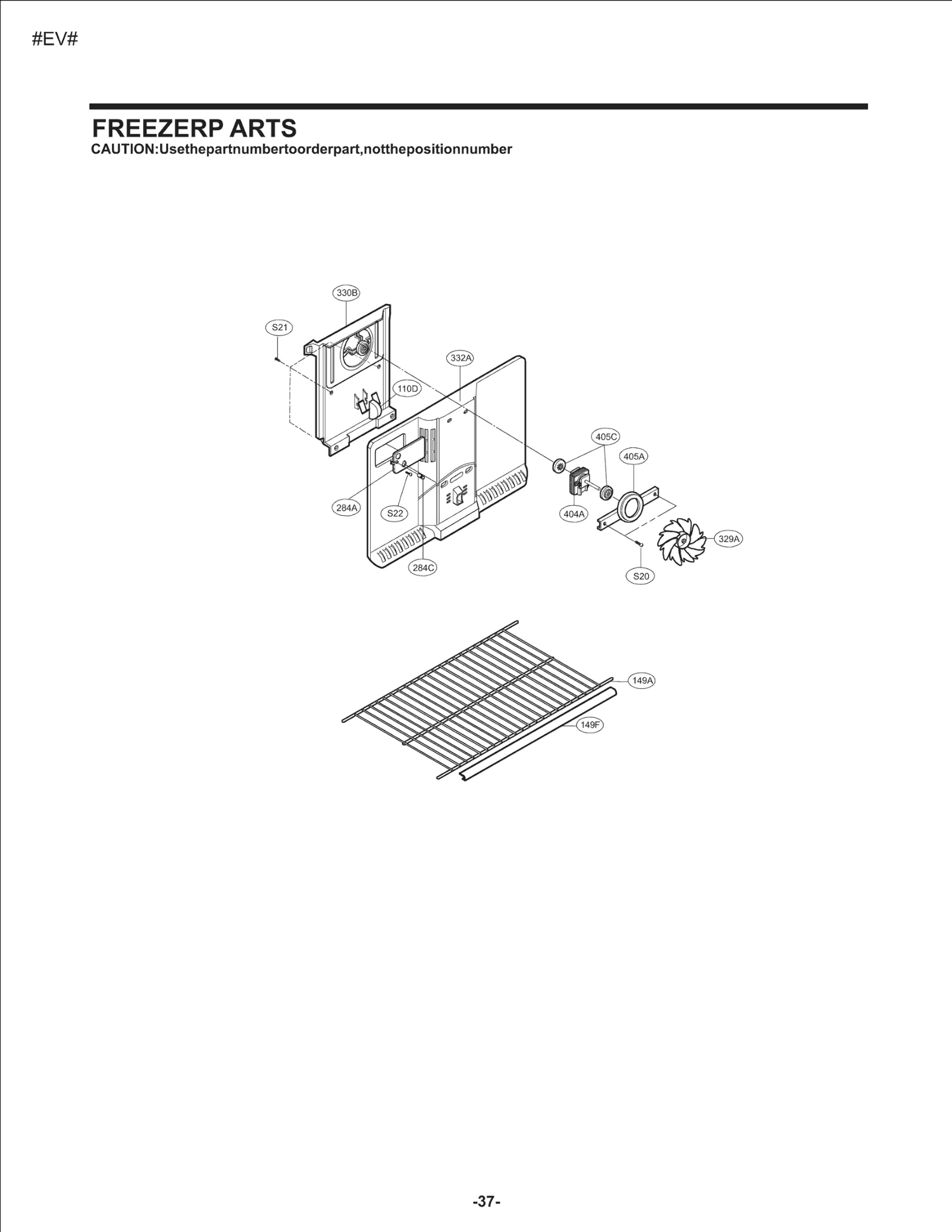 #EV#

FREEZERP ARTS
CAUTION:Usethepartnumbertoorderpart,notthepositionnumber

330B
S21
332A
110D
405C
405A
284A
S22
404A
329A
284C
S20
149A
149F

-37-