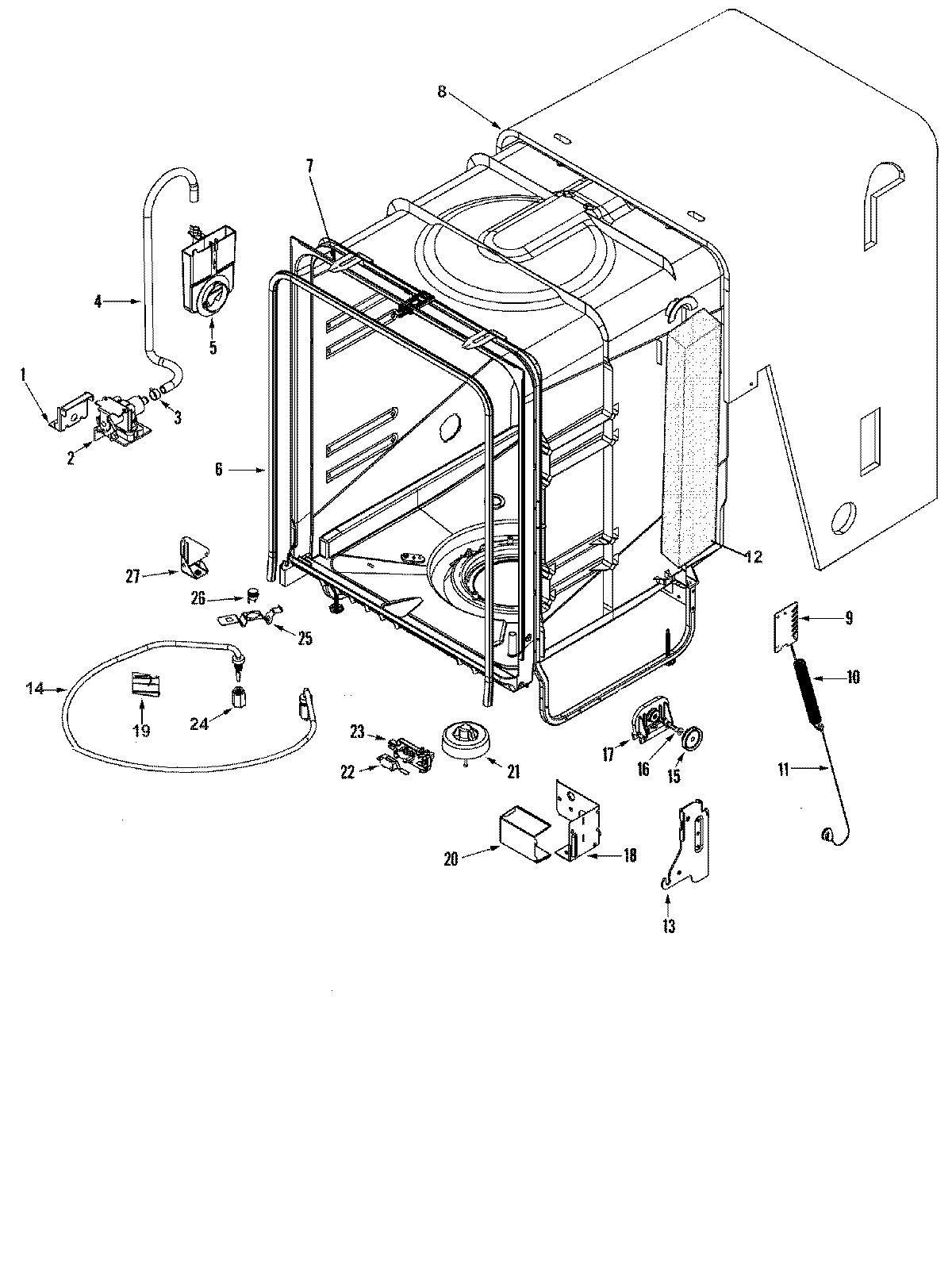 8
7
4
5
1
3
2
6
12
27
26
25
9
10
14
19
24
23
22
21
17
16
15
11
20
18
13