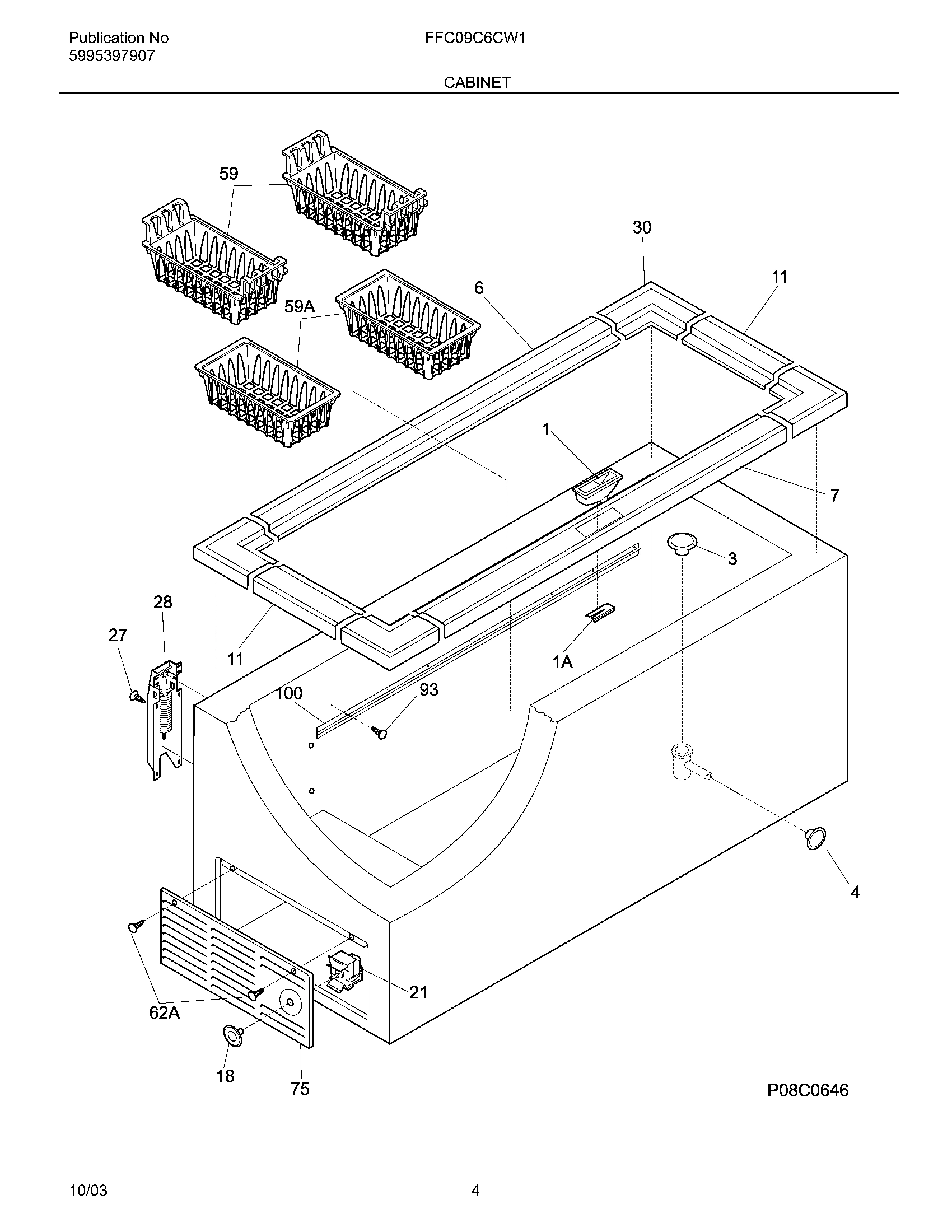 Publication No
5995397907

FFC09C6CW1

CABINET

59

30

11

6

59A

1

7

3

28

27

11

1A

100

93

4

21

62A

18

75

P08C0646

10/03

4