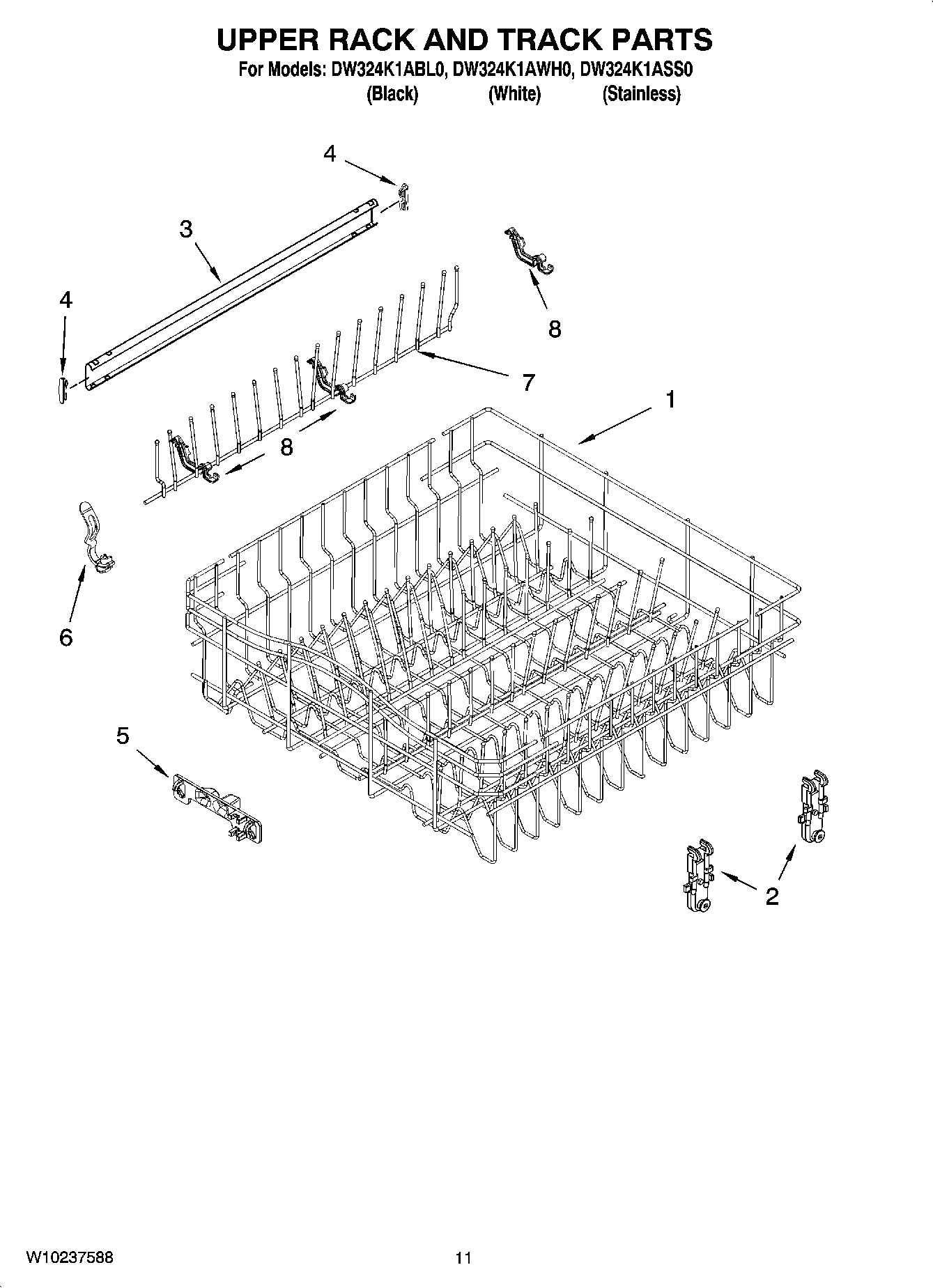 UPPER RACK AND TRACK PARTS

For Models: DW324K1ABL0, DW324K1AWH0, DW324K1ASS0
(Black) (White) (Stainless)

4
3
4
8
7
1
8
6
5
2

W10237588

11