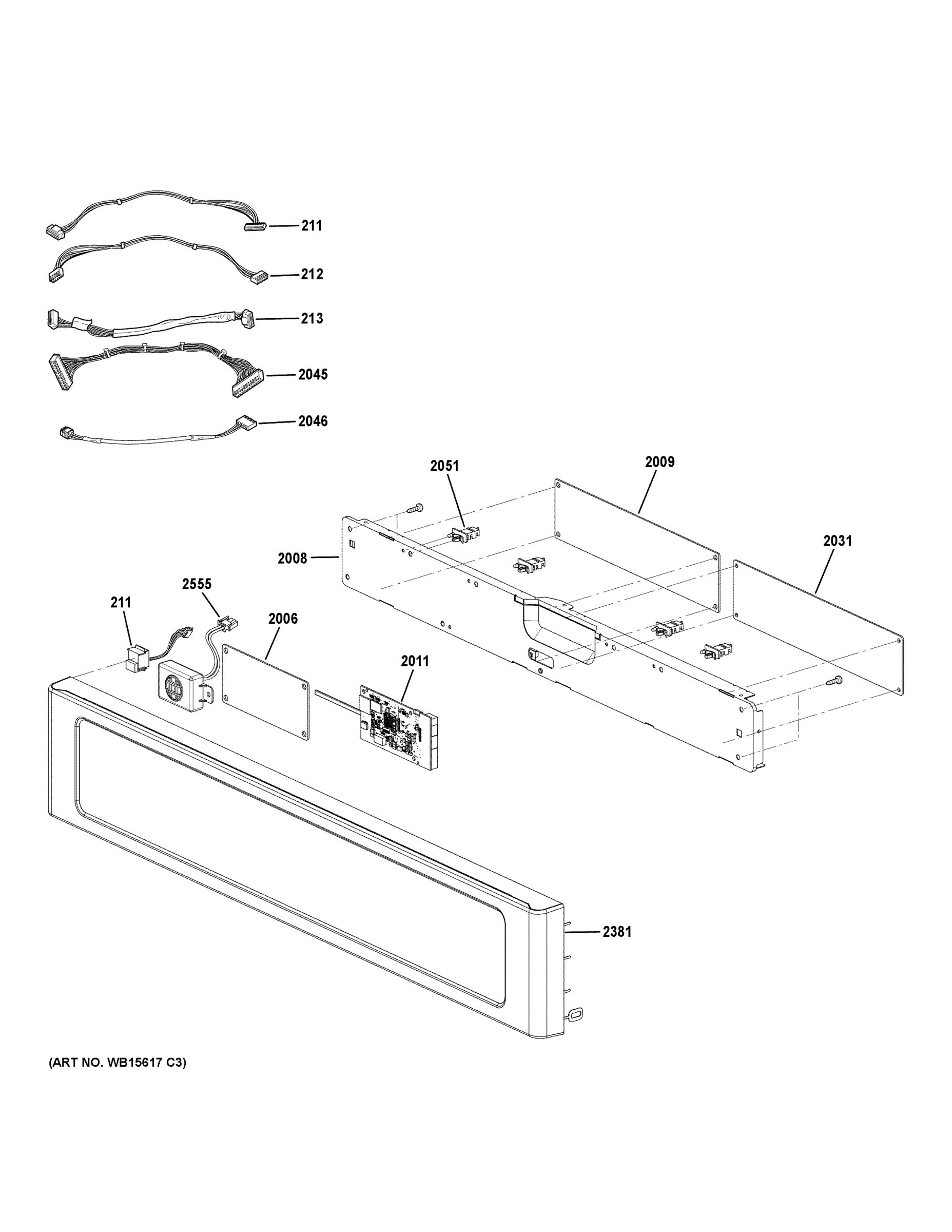 211

212

213

2045

2046

2051

2009

2008

2031

2555

211

2006

2011

2381

(ART NO. WB15617 C3)