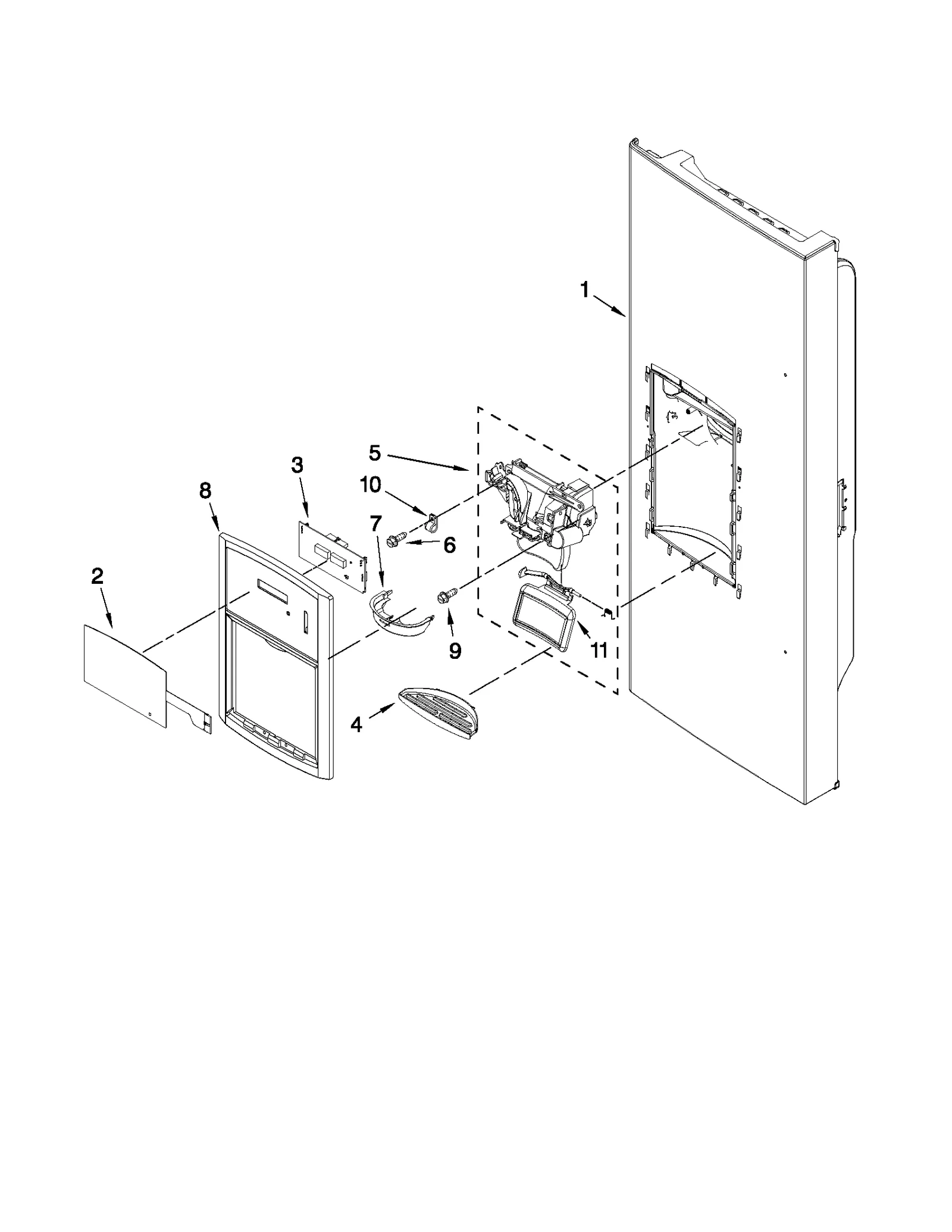 1

5

3

10

8

7

6

2

9

11

4