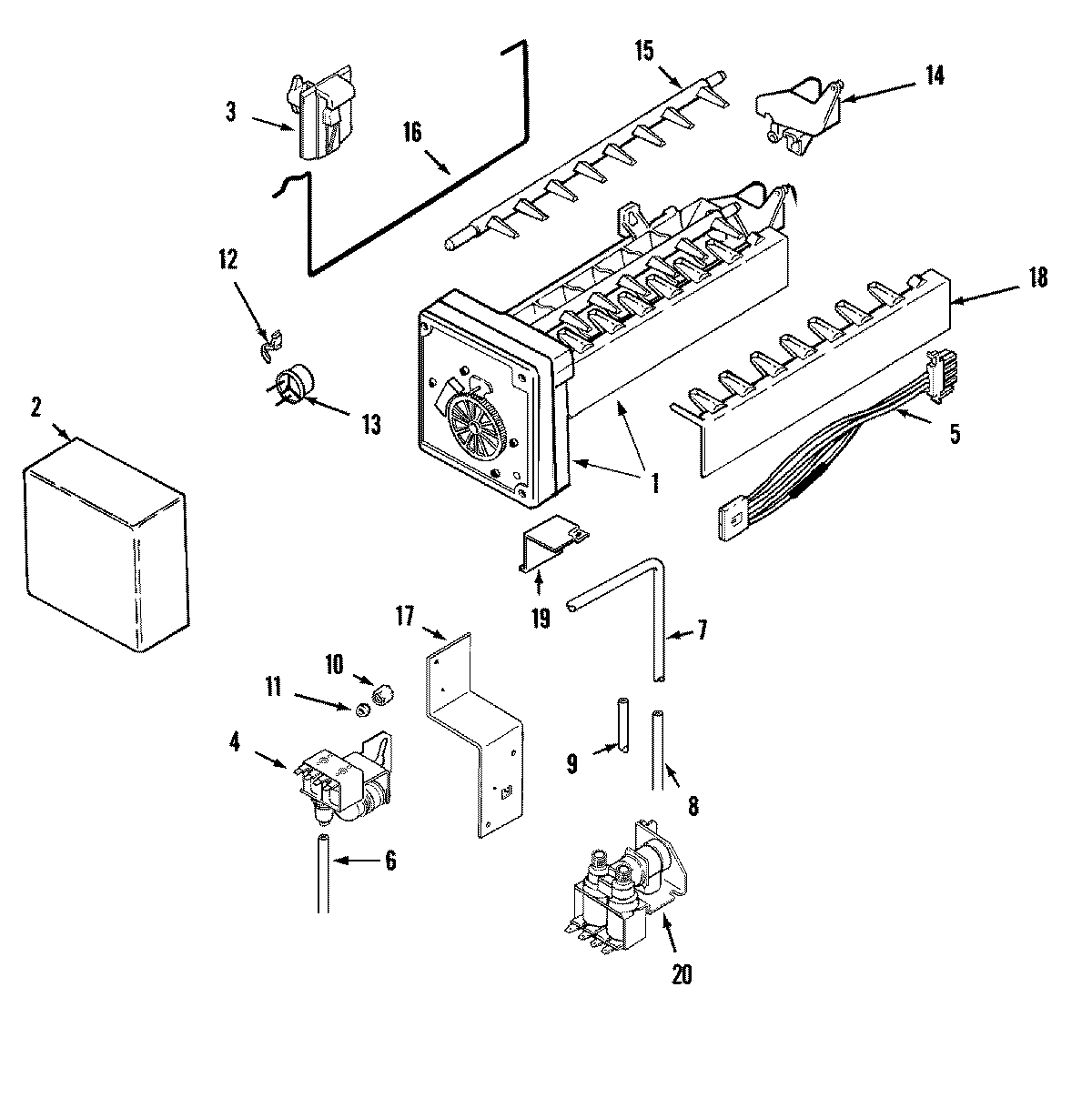 15
14
3
16
12
18
13
2
5
1
19
17
7
10
11
4
9
8
6
20