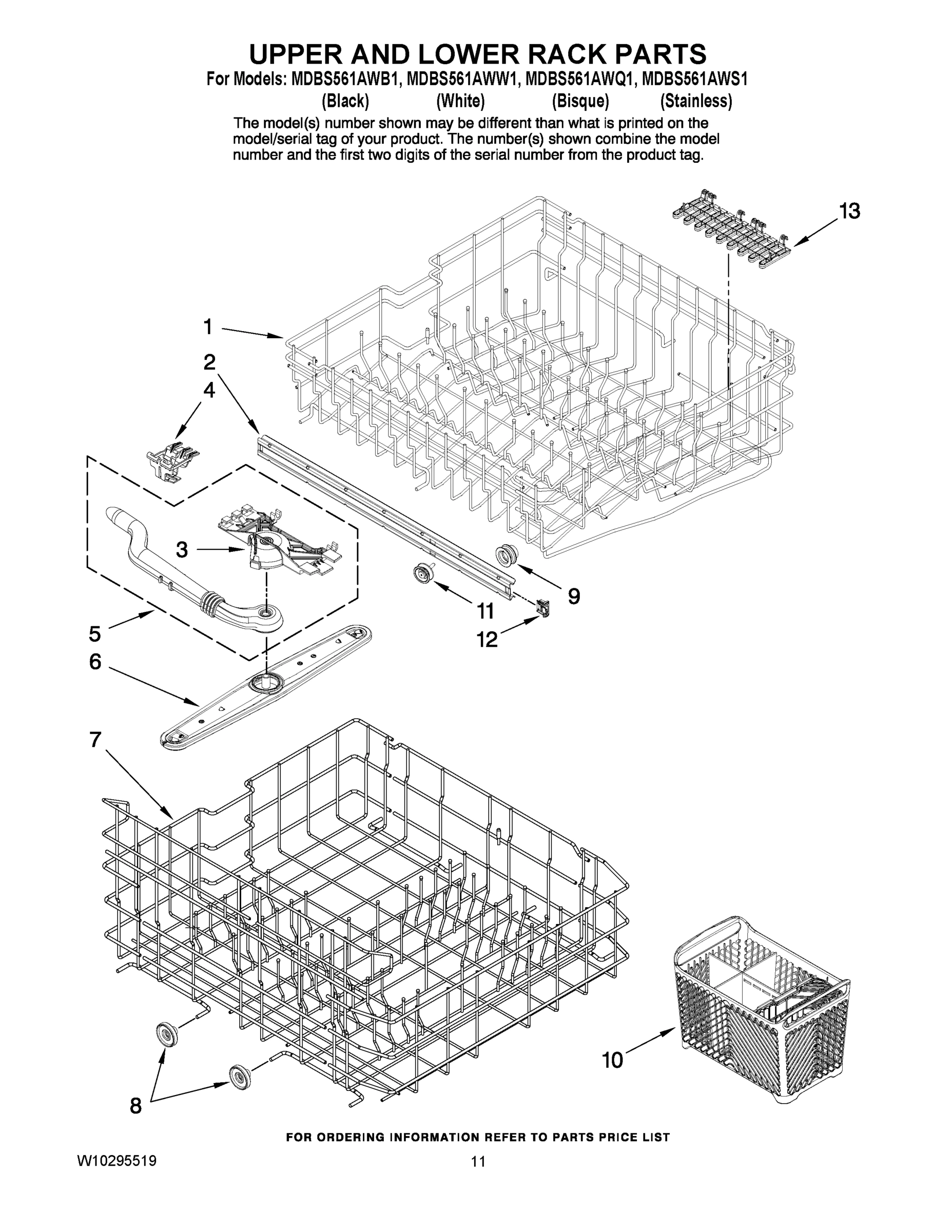 UPPER AND LOWER RACK PARTS

For Models: MDBS561AWB1, MDBS561AWW1, MDBS561AWQ1, MDBS561AWS1
(Black) (White) (Bisque) (Stainless)

The model(s) number shown may be different than what is printed on the model/serial tag of your product. The number(s) shown combine the model number and the first two digits of the serial number from the product tag.

13
1
2
4
3
9
11
12
5
6
7
10
8

FOR ORDERING INFORMATION REFER TO PARTS PRICE LIST

W10295519

11