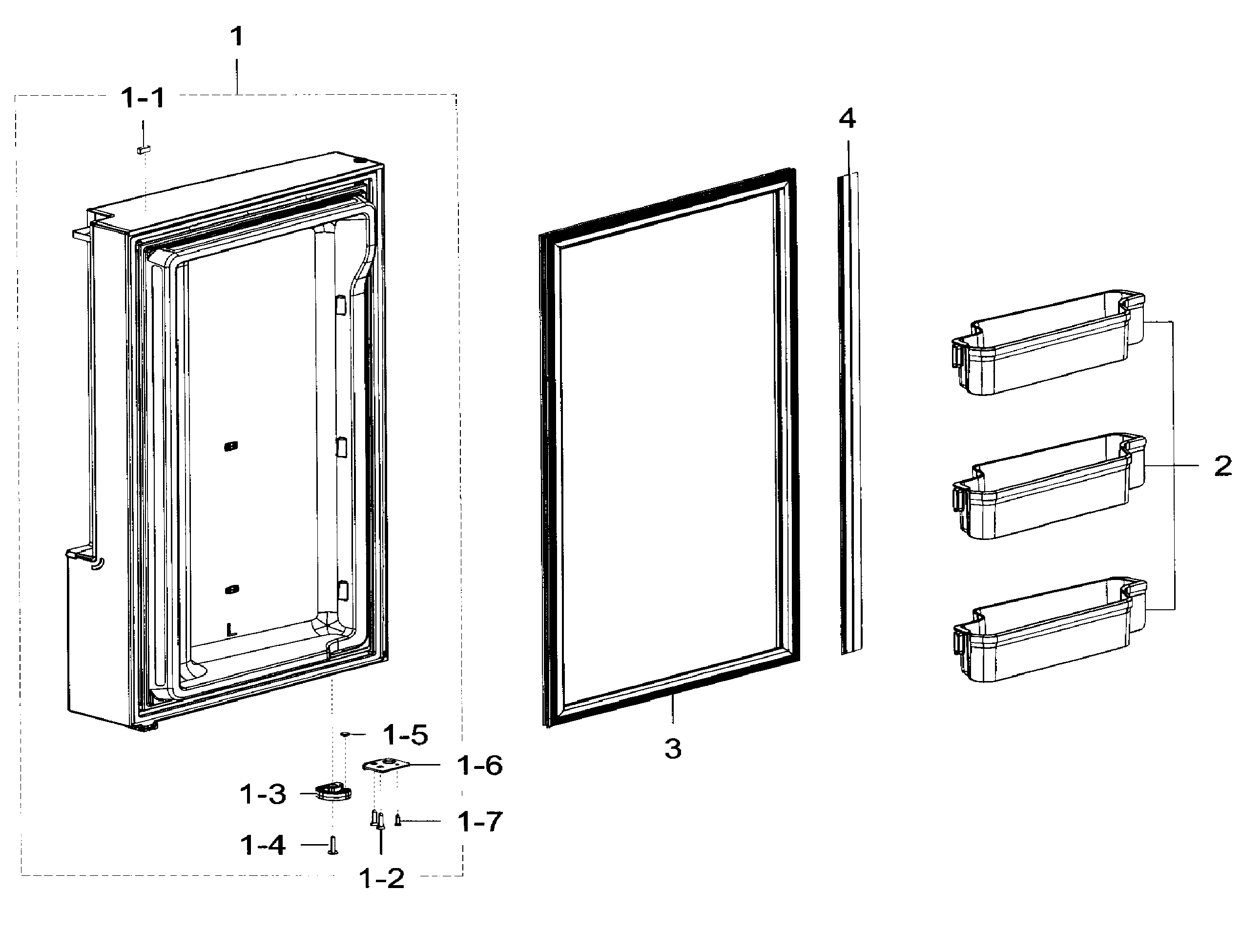 1
1-1
4
L
2
1-5
1-6
3
1-3
1-7
1-4
1-2