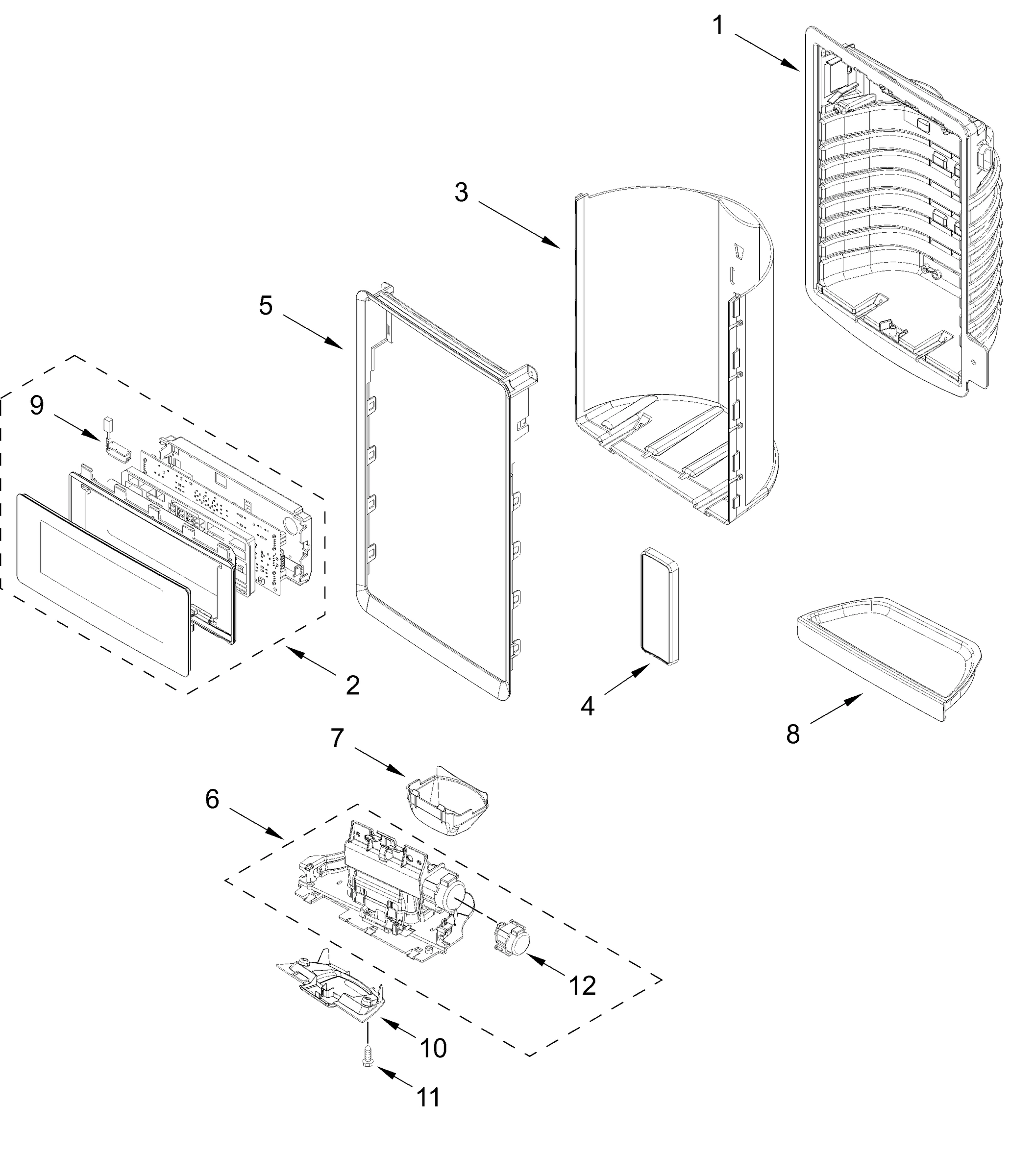 1

3

5

9

2

4

8

7

6

12

10

11