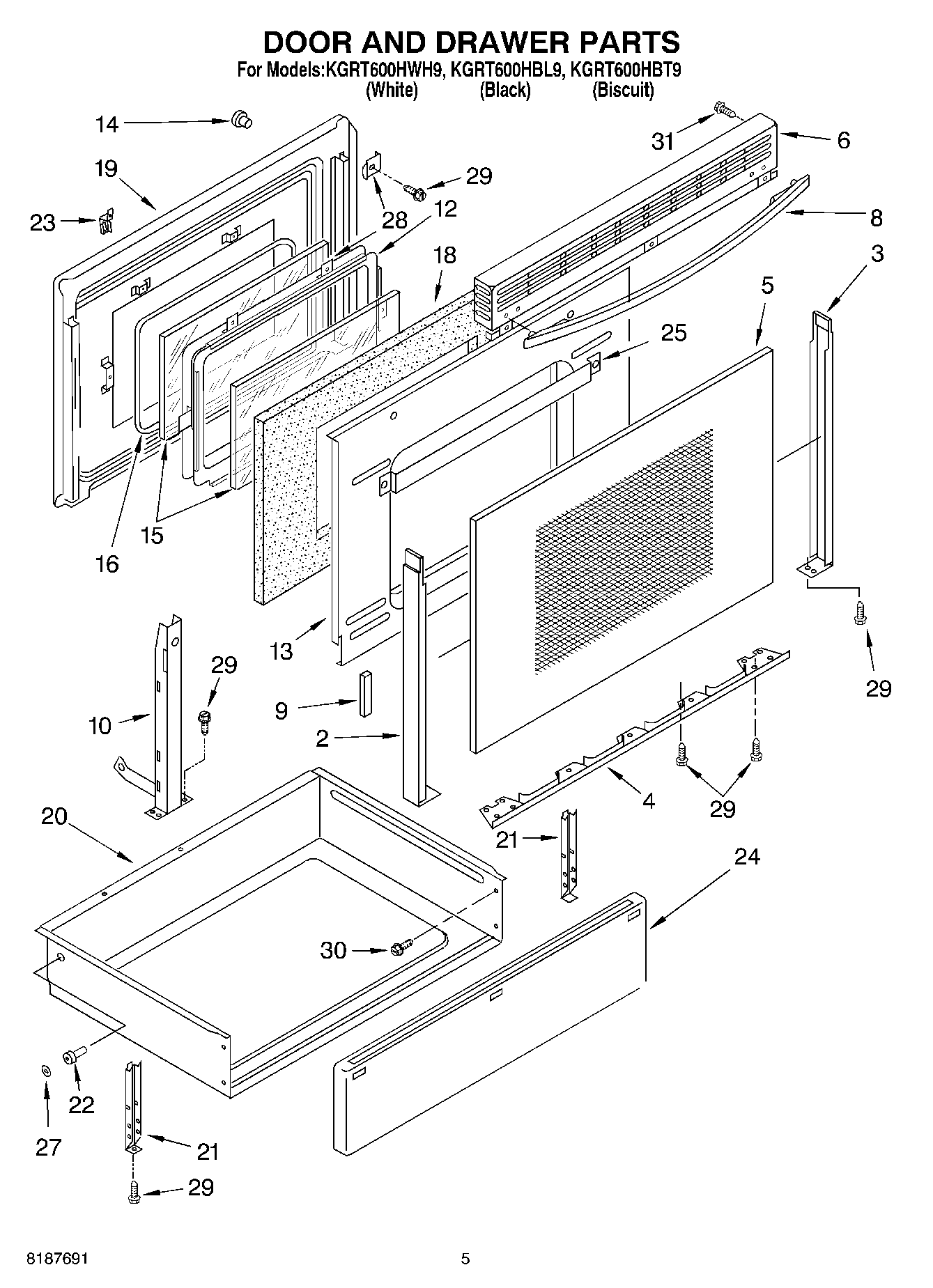 DOOR AND DRAWER PARTS
For Models:KGRT600HWH9, KGRT600HBL9, KGRT600HBT9
(White) (Black) (Biscuit)

14
31
6
19
29
23
28
12
8
18
3
5
25
16
15
13
29
29
10
9
2
4
29
20
21
24
30
22
27
21
29

8187691
5