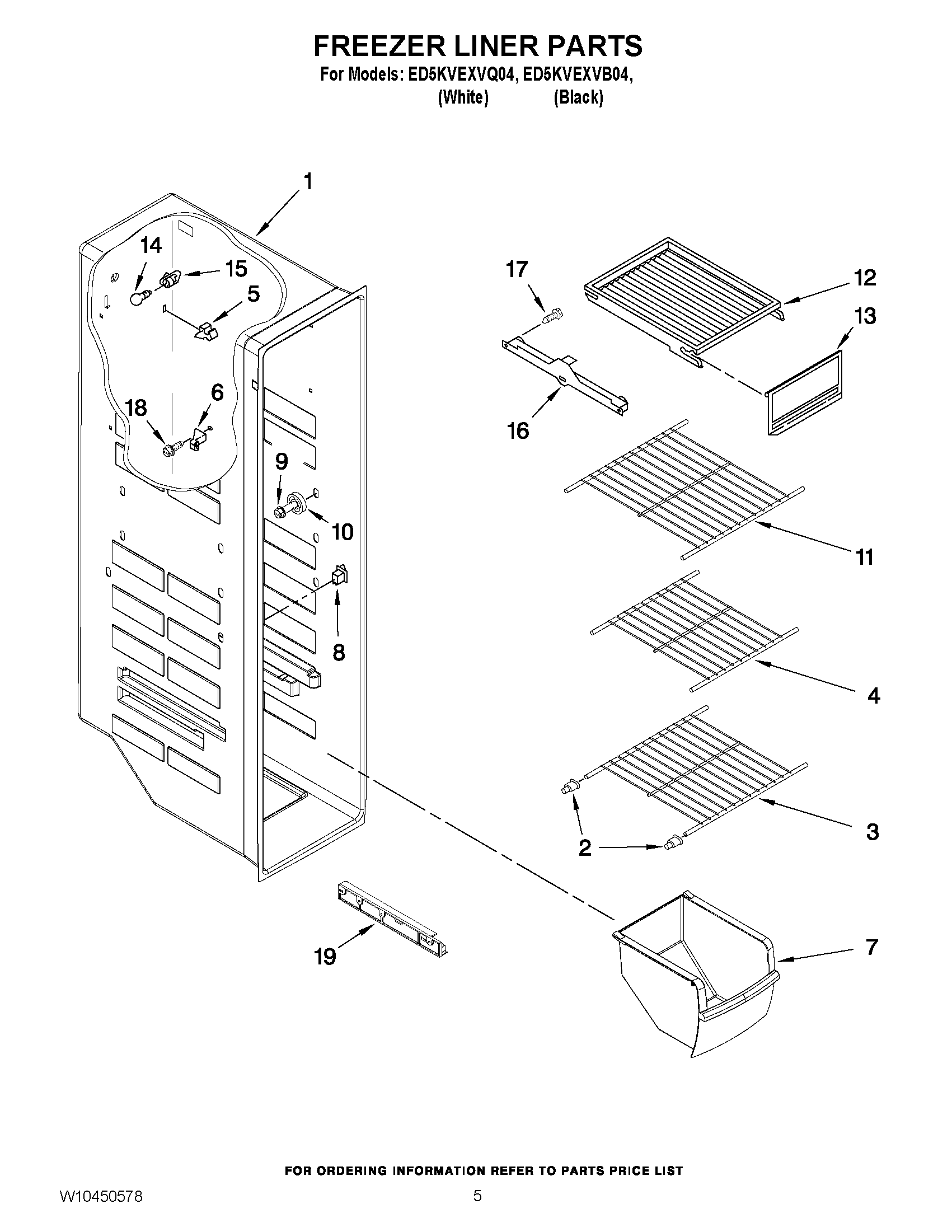 FREEZER LINER PARTS
For Models: ED5KVEXVQ04, ED5KVEXVB04,
(White) (Black)

1
14
15
5
18
6
9
10
8
17
12
13
16
11
4
3
2
19
7

FOR ORDERING INFORMATION REFER TO PARTS PRICE LIST

W10450578

5