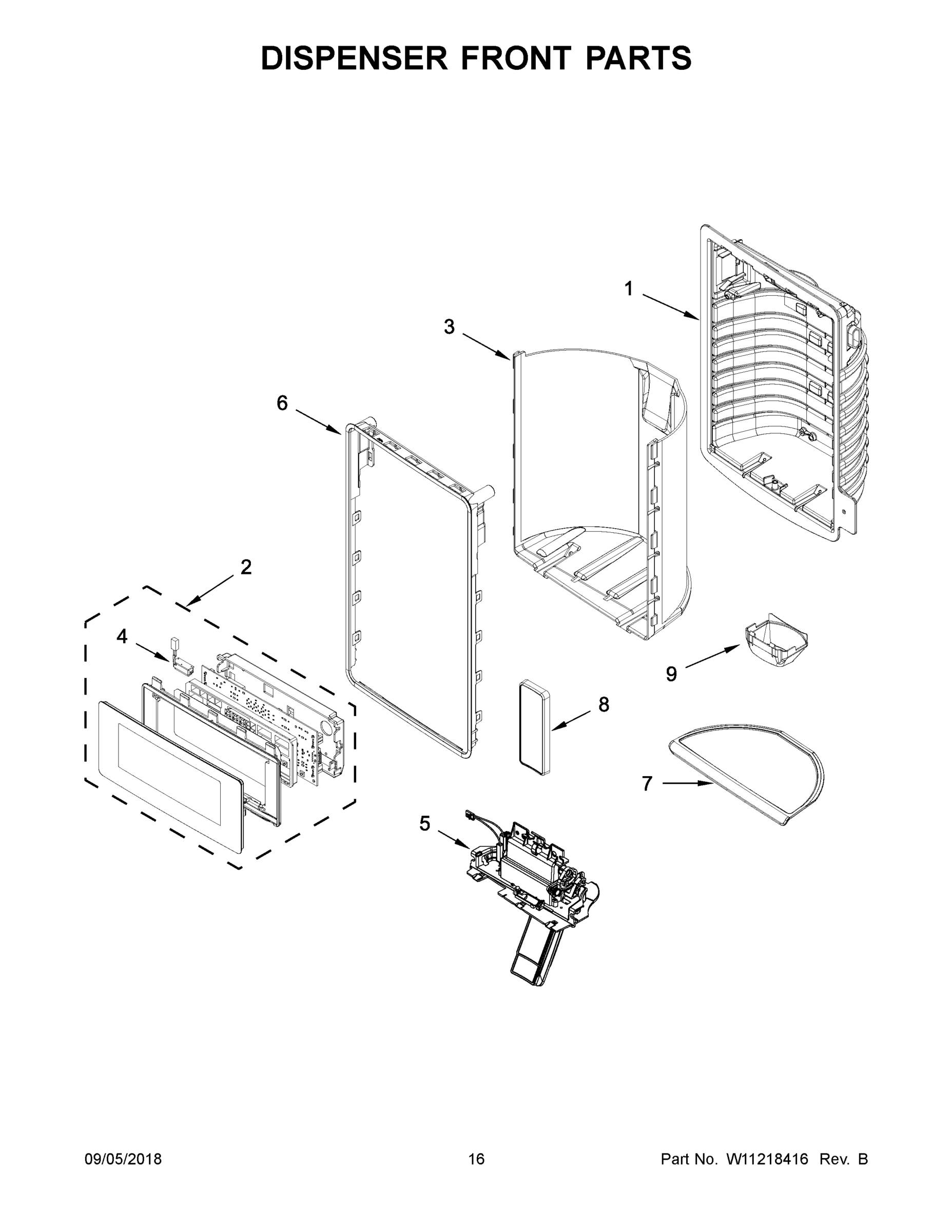 DISPENSER FRONT PARTS

1

3

6

2

4

9

8

7

5

09/05/2018 16 Part No. W11218416 Rev. B