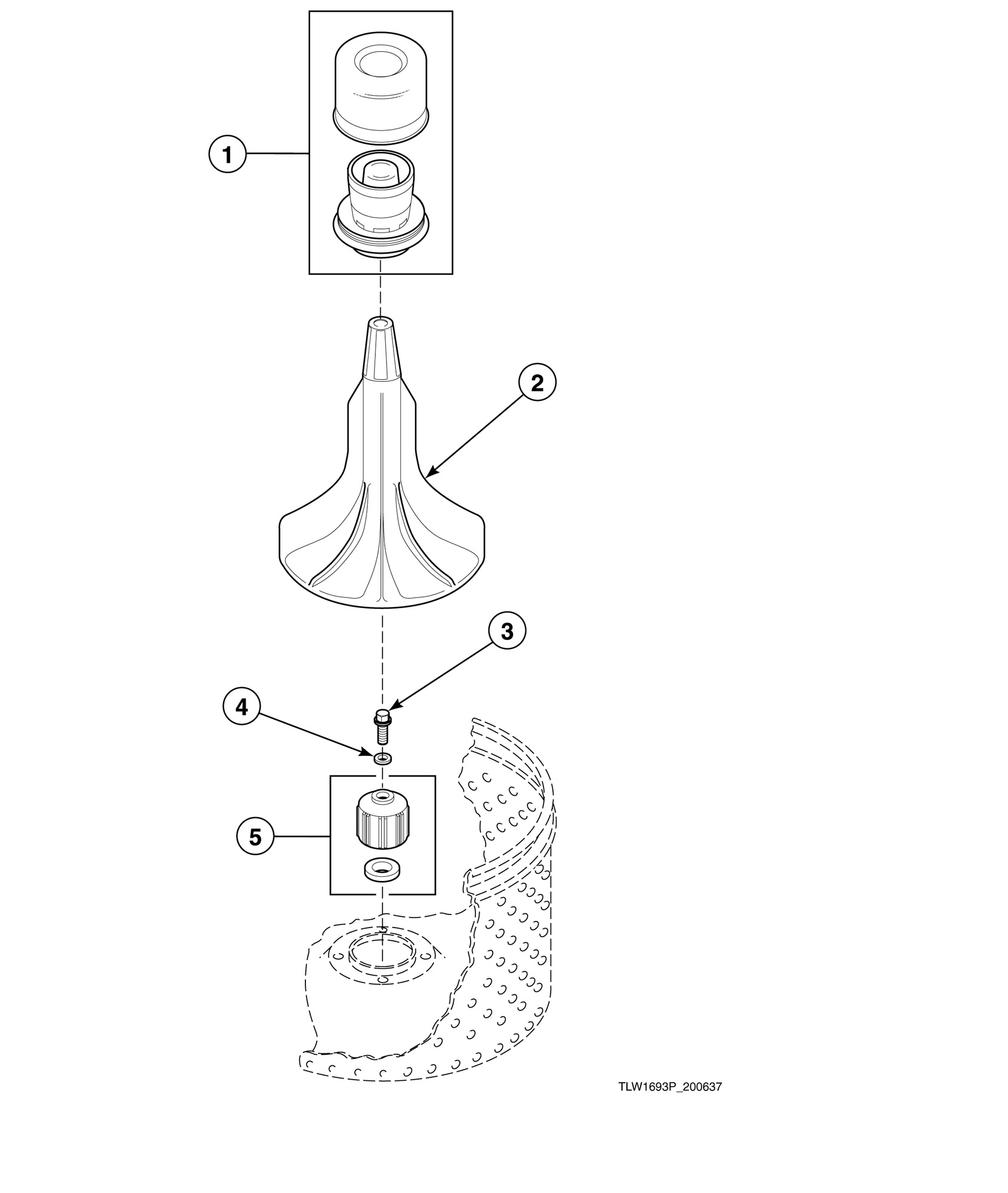 1
2
3
4
5
TLW1693P_200637