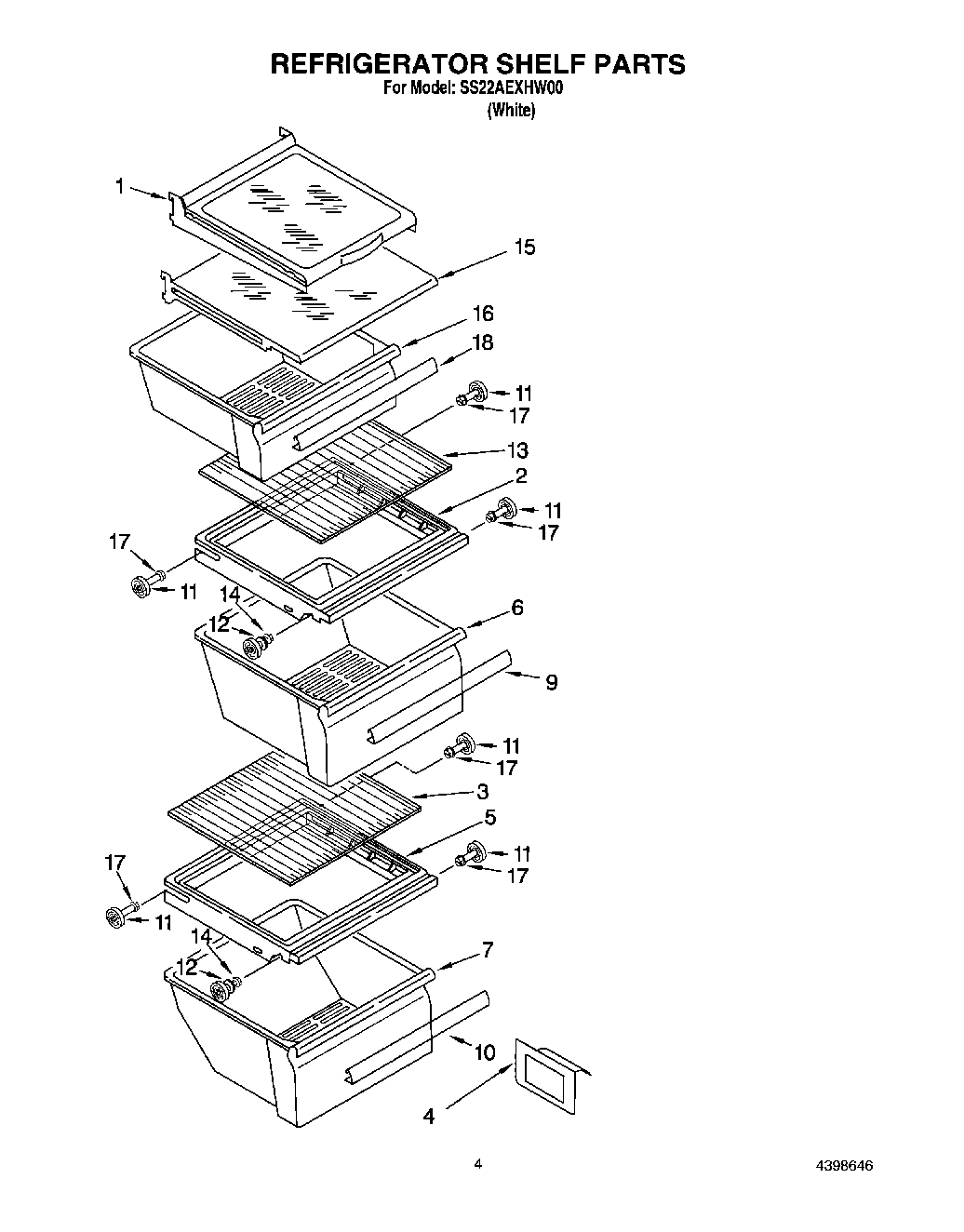 REFRIGERATOR SHELF PARTS
For Model: SS22AEXHW00
(White)

1
15
16
18
11
17
13
2
11
17
17
11
14
12
6
9
11
17
3
5
11
17
17
11
14
12
7
10
4

4
4398646