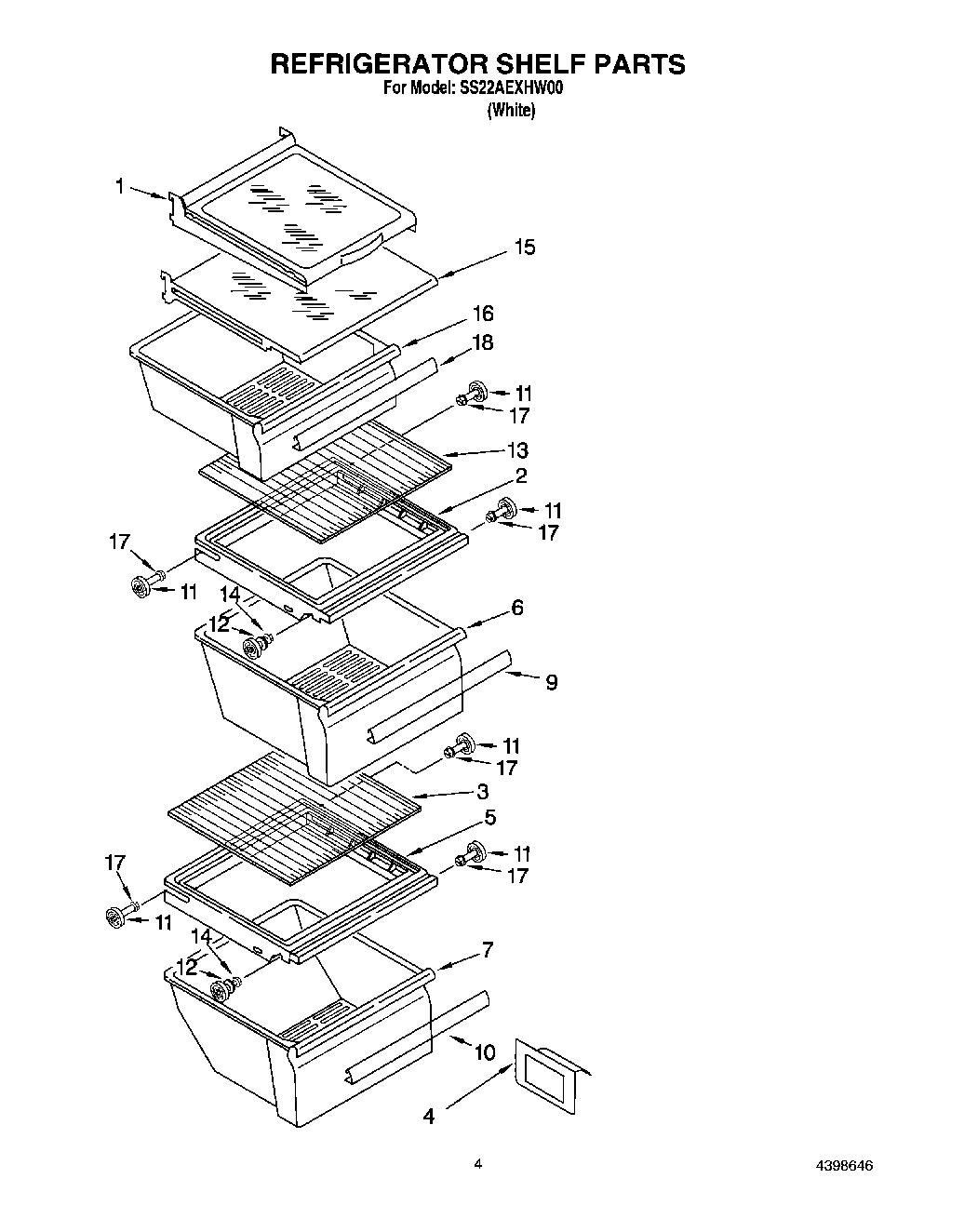 REFRIGERATOR SHELF PARTS
For Model: SS22AEXHW00
(White)

1
15
16
18
11
17
13
2
11
17
17
11
14
12
6
9
11
17
3
5
11
17
17
11
14
12
7
10
4

4
4398646