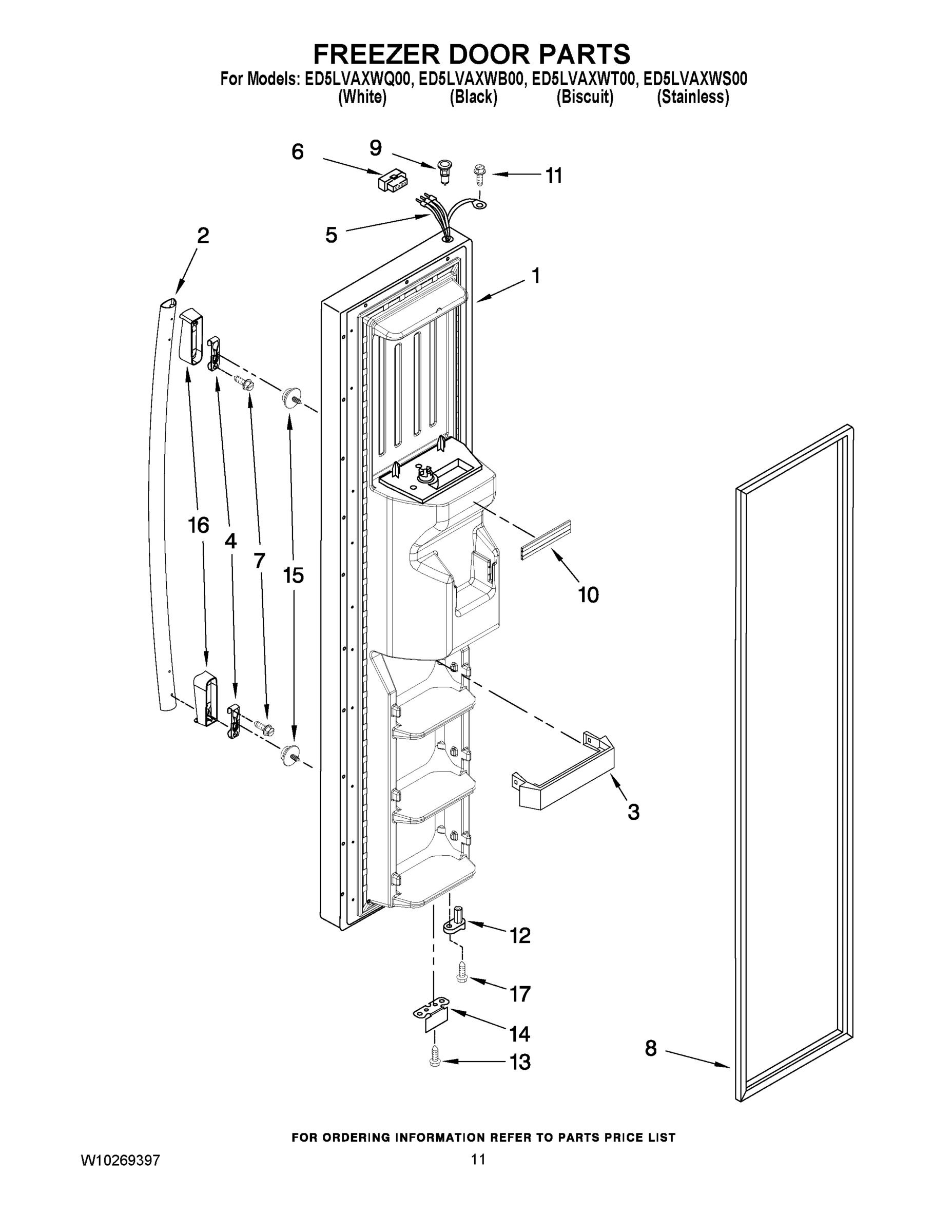 FREEZER DOOR PARTS

For Models: ED5LVAXWQ00, ED5LVAXWB00, ED5LVAXWT00, ED5LVAXWS00
(White) (Black) (Biscuit) (Stainless)

6
9
11
5
2
1
16
4
7
15
10
3
12
17
14
13
8

FOR ORDERING INFORMATION REFER TO PARTS PRICE LIST

W10269397
11