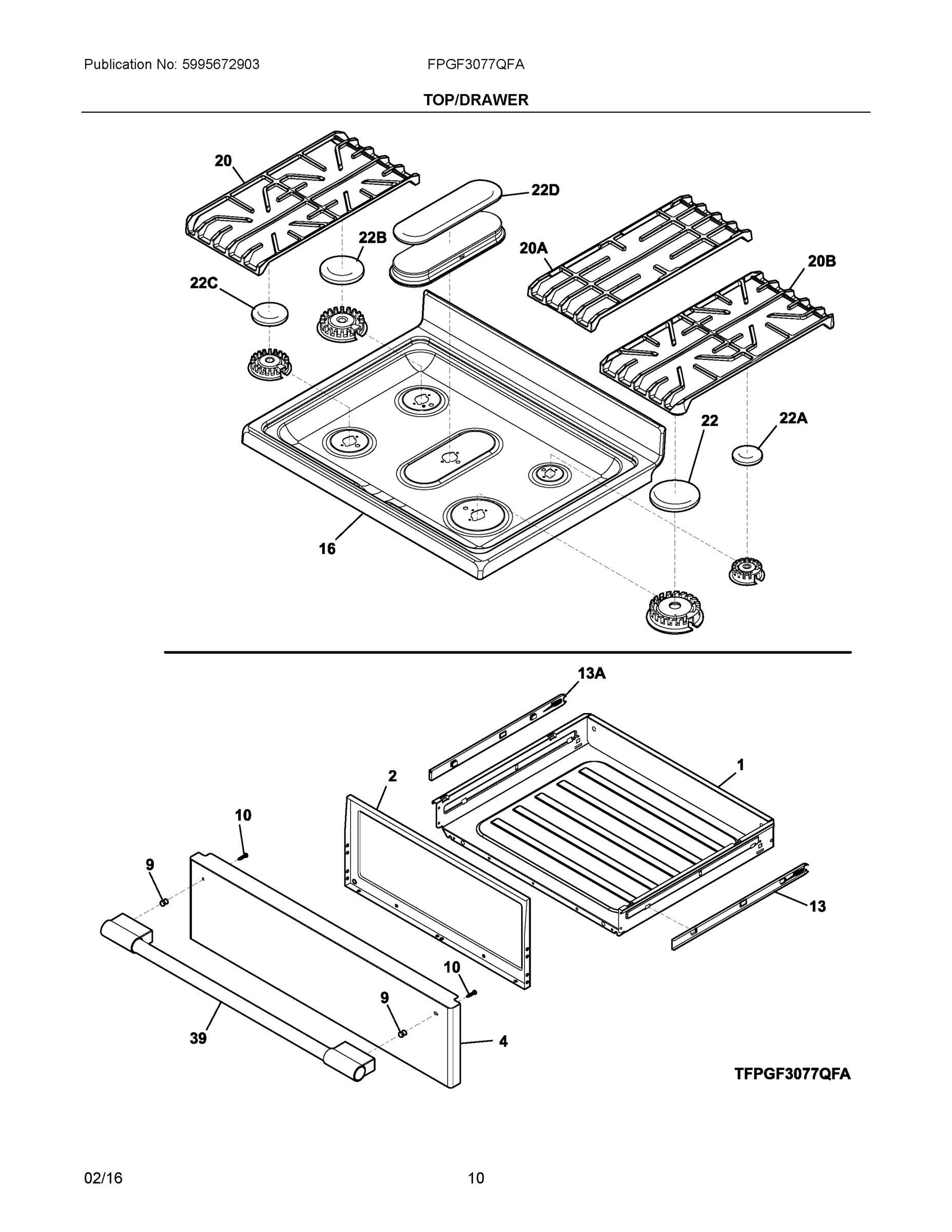 Publication No: 5995672903

FPGF3077QFA

TOP/DRAWER

20

22D

22B

20A

20B

22C

22

22A

16

13A

1

2

10

9

13

10

9

39

4

TFPGF3077QFA

02/16

10