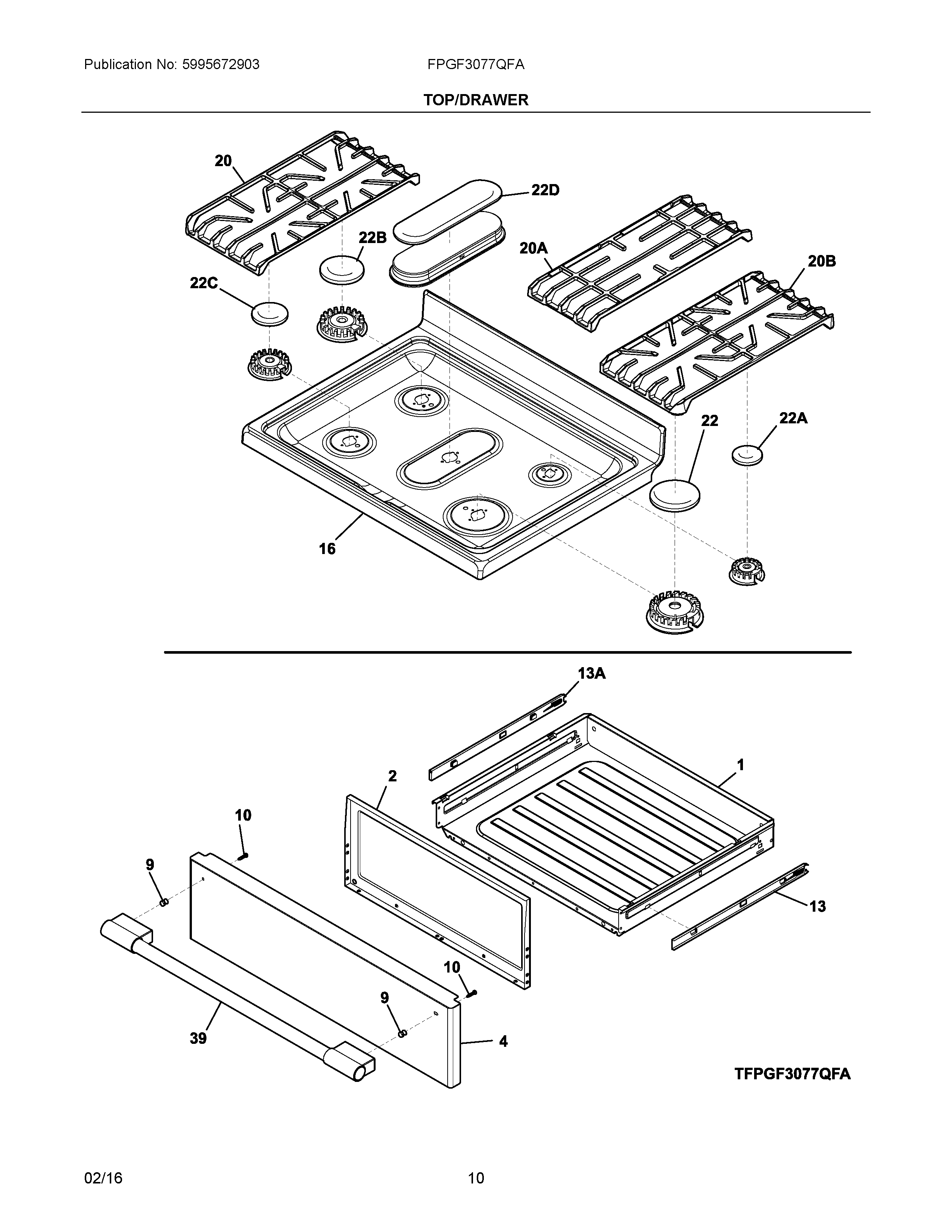 Publication No: 5995672903

FPGF3077QFA

TOP/DRAWER

20

22D

22B

20A

20B

22C

22

22A

16

13A

1

2

10

9

13

10

9

39

4

TFPGF3077QFA

02/16

10