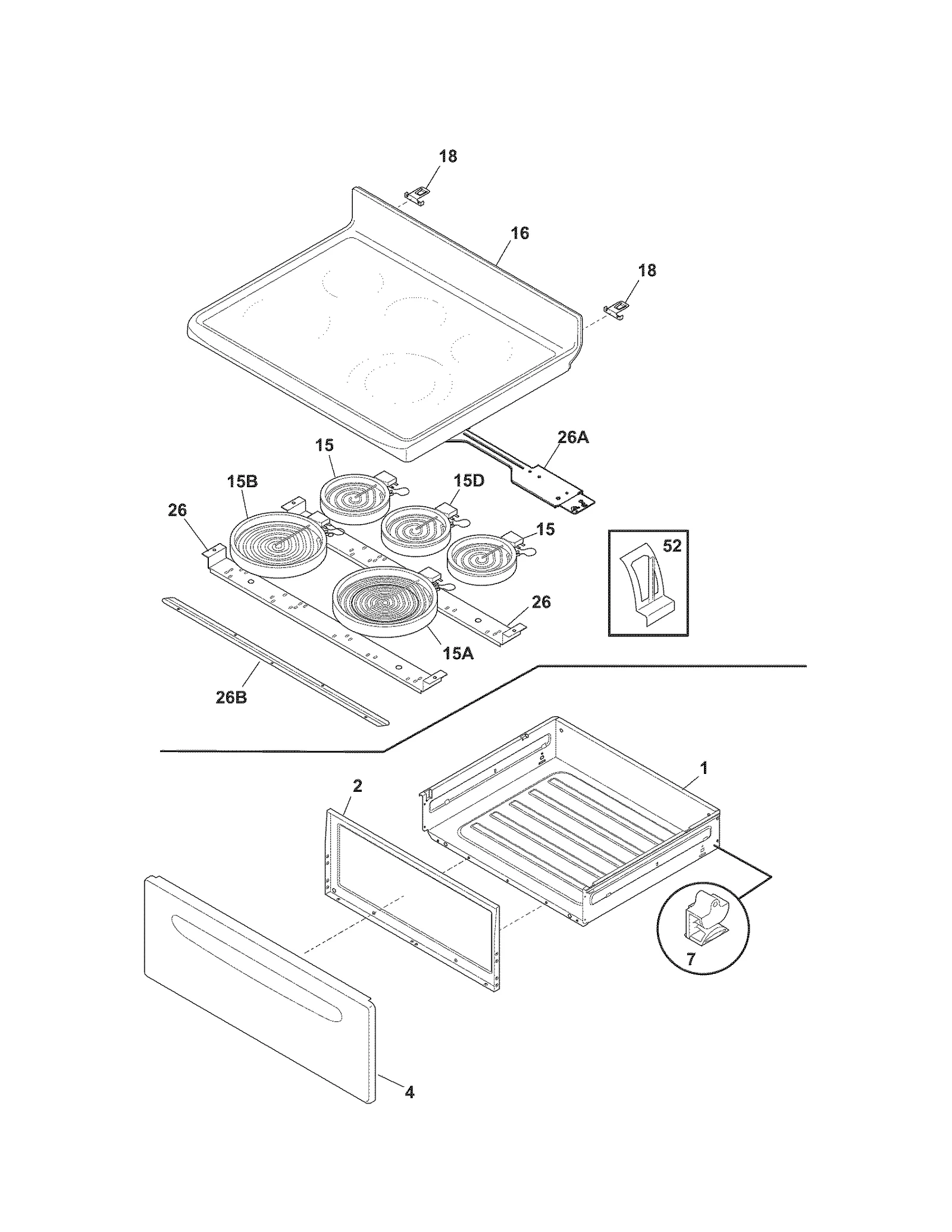 18
16
18
26A
15
15B
15D
26
15
52
26
15A
26B
1
2
7
4