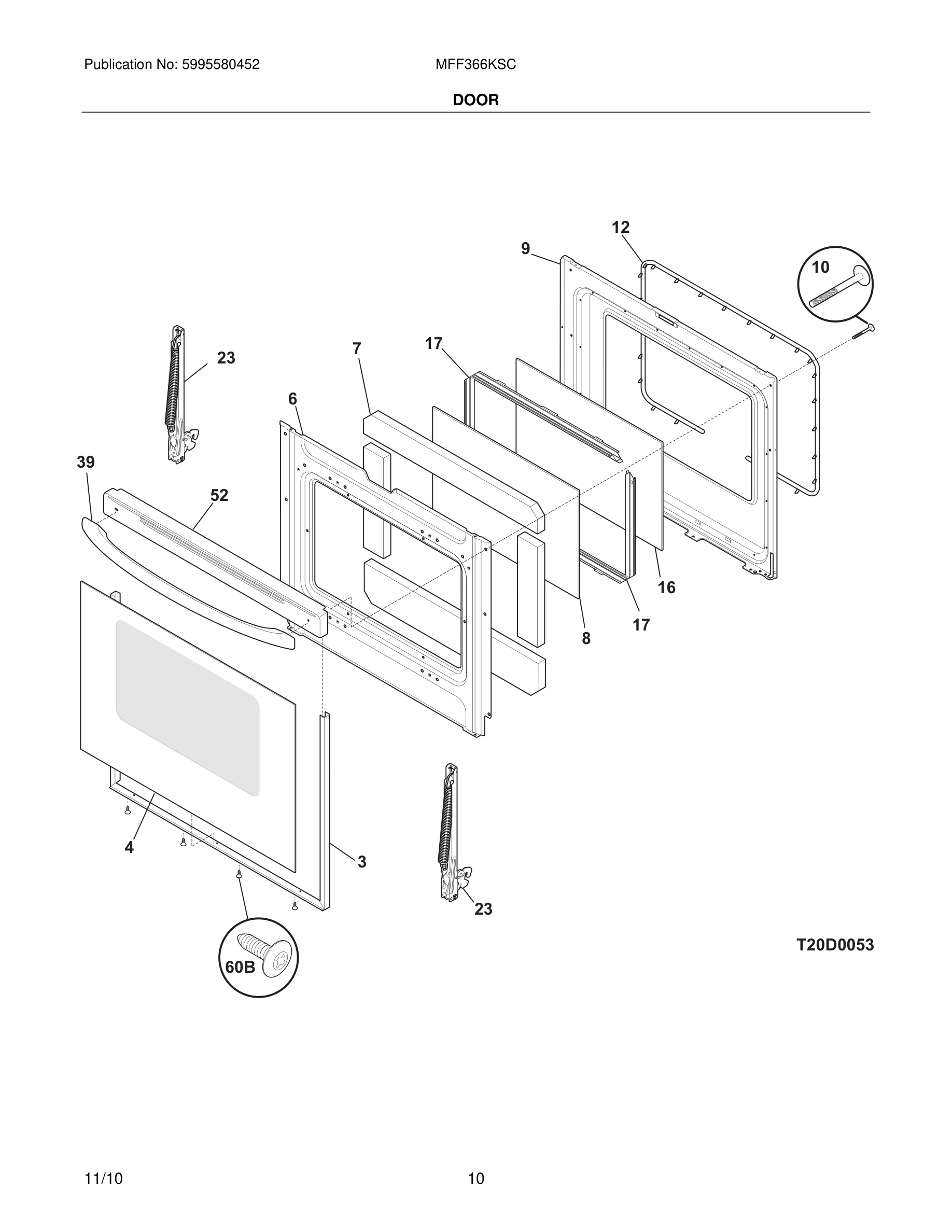 Publication No: 5995580452

MFF366KSC

DOOR

12

9

10

23

7

17

6

39

52

16

17

8

4

3

23

60B

T20D0053

11/10

10