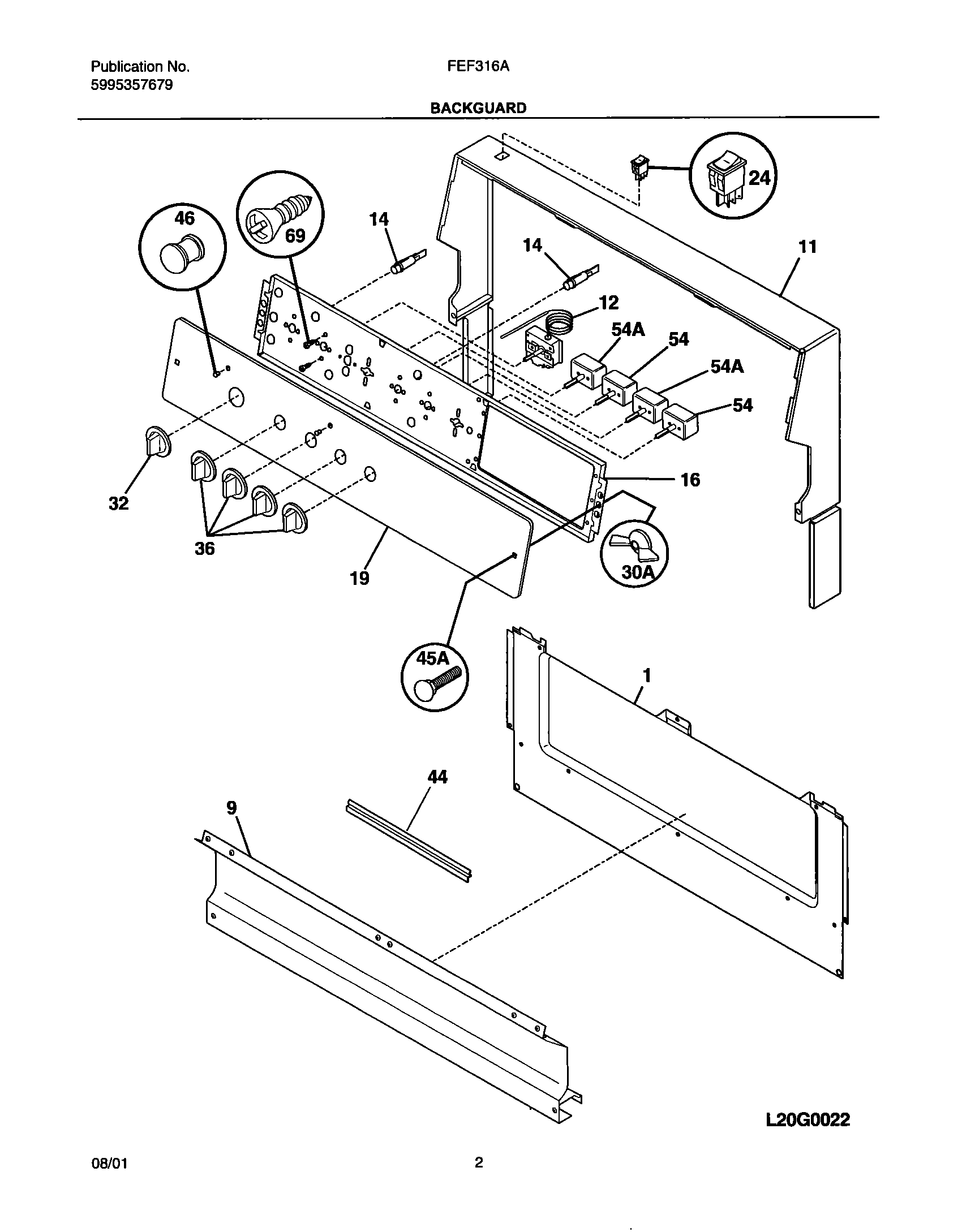 Publication No.
5995357679

FEF316A

BACKGUARD

24

46

69

14

14

11

12

54A

54

54A

54

16

32

36

19

30A

45A

1

44

9

L20G0022

08/01

2