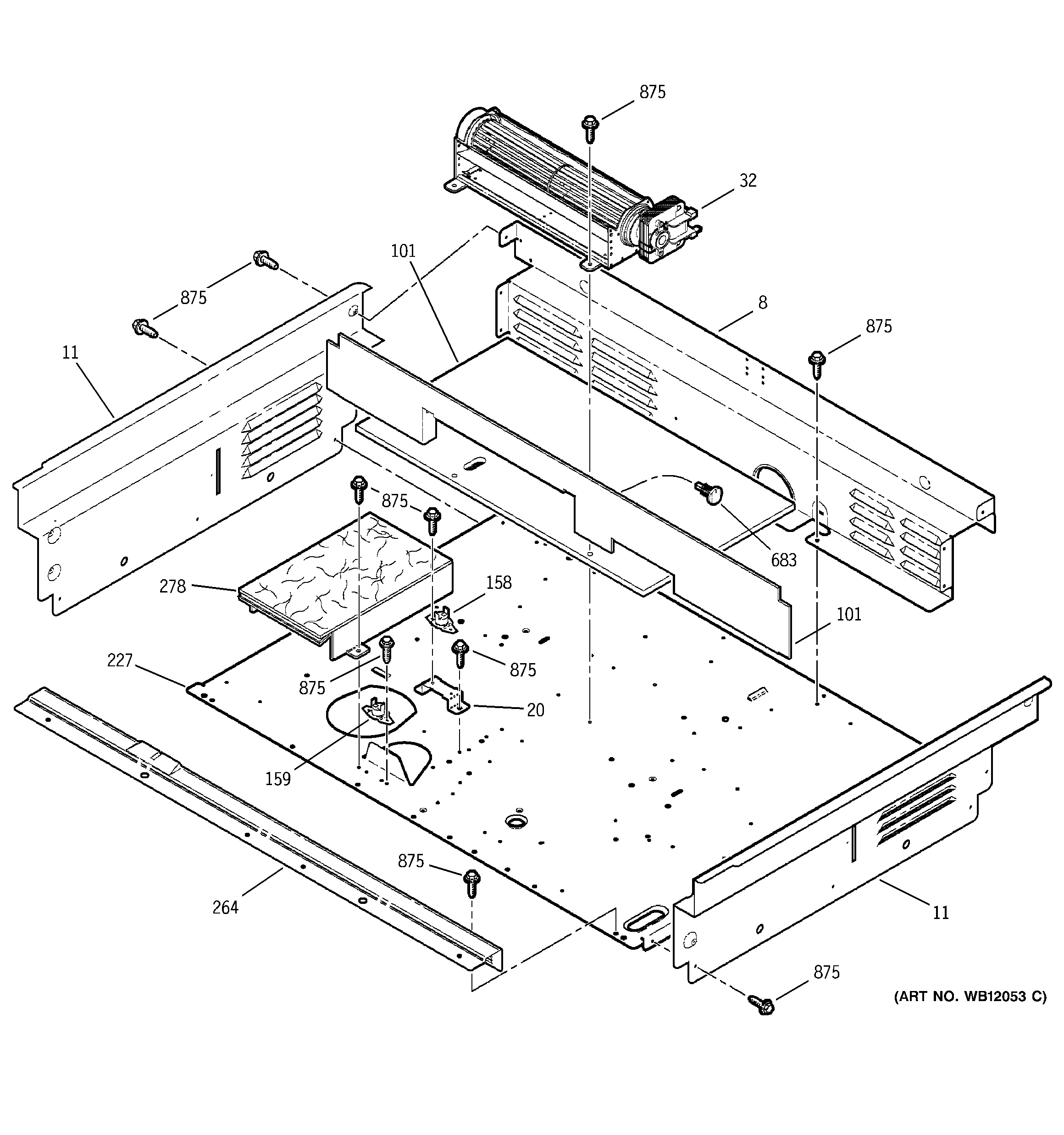 875
32
101
875
8
875
11
875
683
278
158
101
227
875
875
20
159
875
264
11
875
(ART NO. WB12053 C)