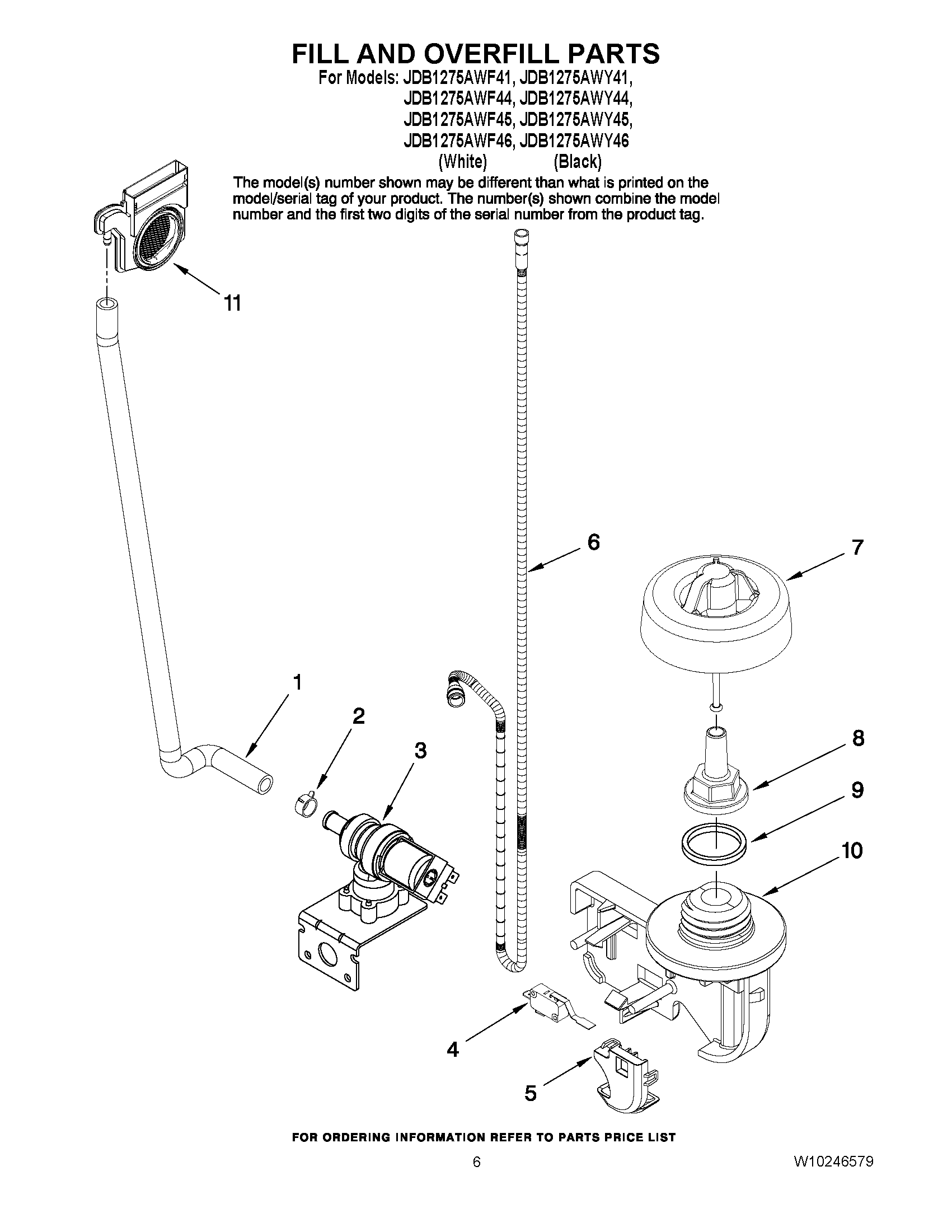 FILL AND OVERFILL PARTS

For Models: JDB1275AWF41, JDB1275AWY41,
JDB1275AWF44, JDB1275AWY44,
JDB1275AWF45, JDB1275AWY45,
JDB1275AWF46, JDB1275AWY46
(White) (Black)

The model(s) number shown may be different than what is printed on the model/serial tag of your product. The number(s) shown combine the model number and the first two digits of the serial number from the product tag.

11

6

7

1

2

3

8

9

10

4

5

FOR ORDERING INFORMATION REFER TO PARTS PRICE LIST

6

W10246579