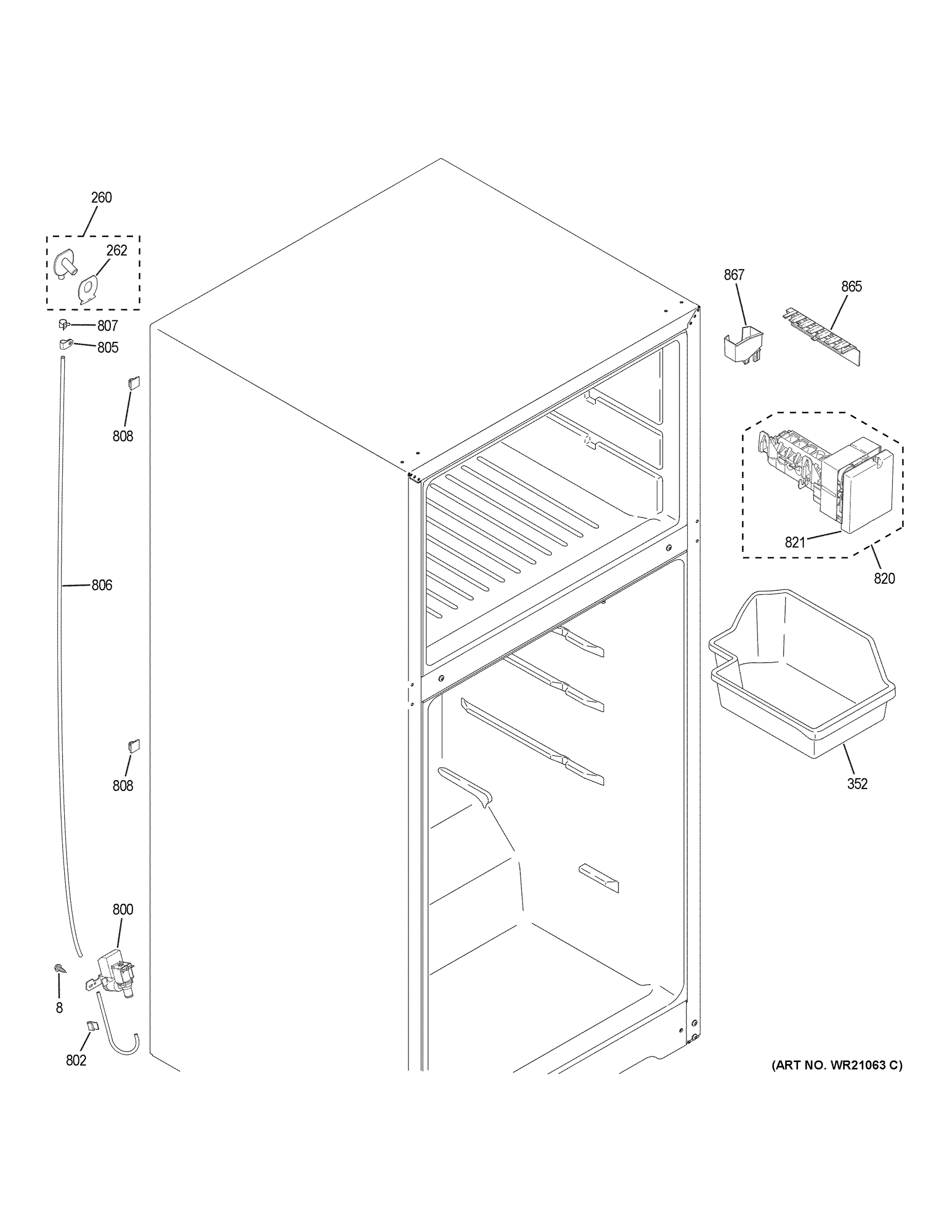 260
262
807
805
808
806
808
800
8
802
867
865
821
820
352
(ART NO. WR21063 C)