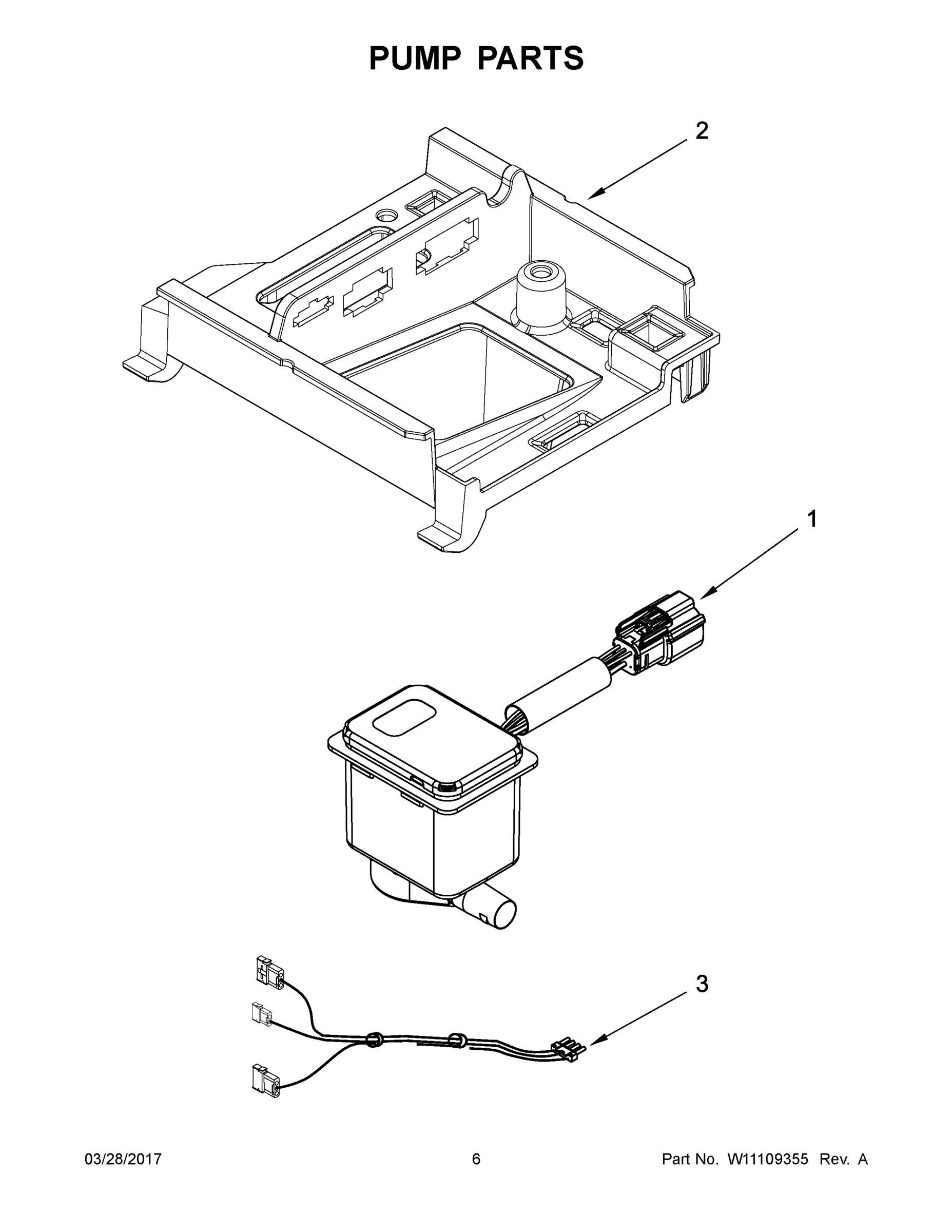 PUMP PARTS

2

1

3

03/28/2017 6 Part No. W11109355 Rev. A