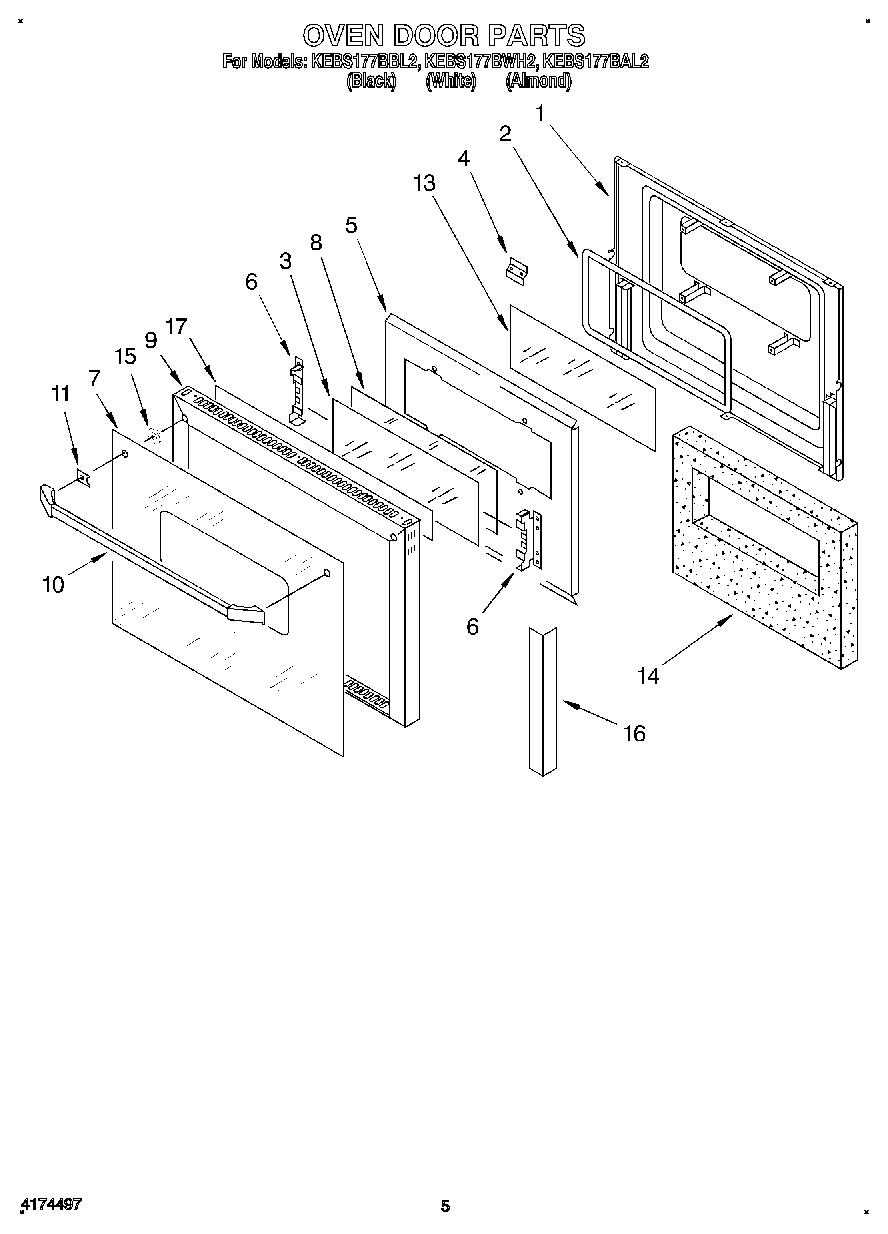 OVEN DOOR PARTS
For Models: KEBS177BBL2, KEBS177BWH2, KEBS177BAL2
(Black) (White) (Almond)

1
2
4
13
5
8
3
6
17
9
15
7
11
10
6
14
16

4174497
5