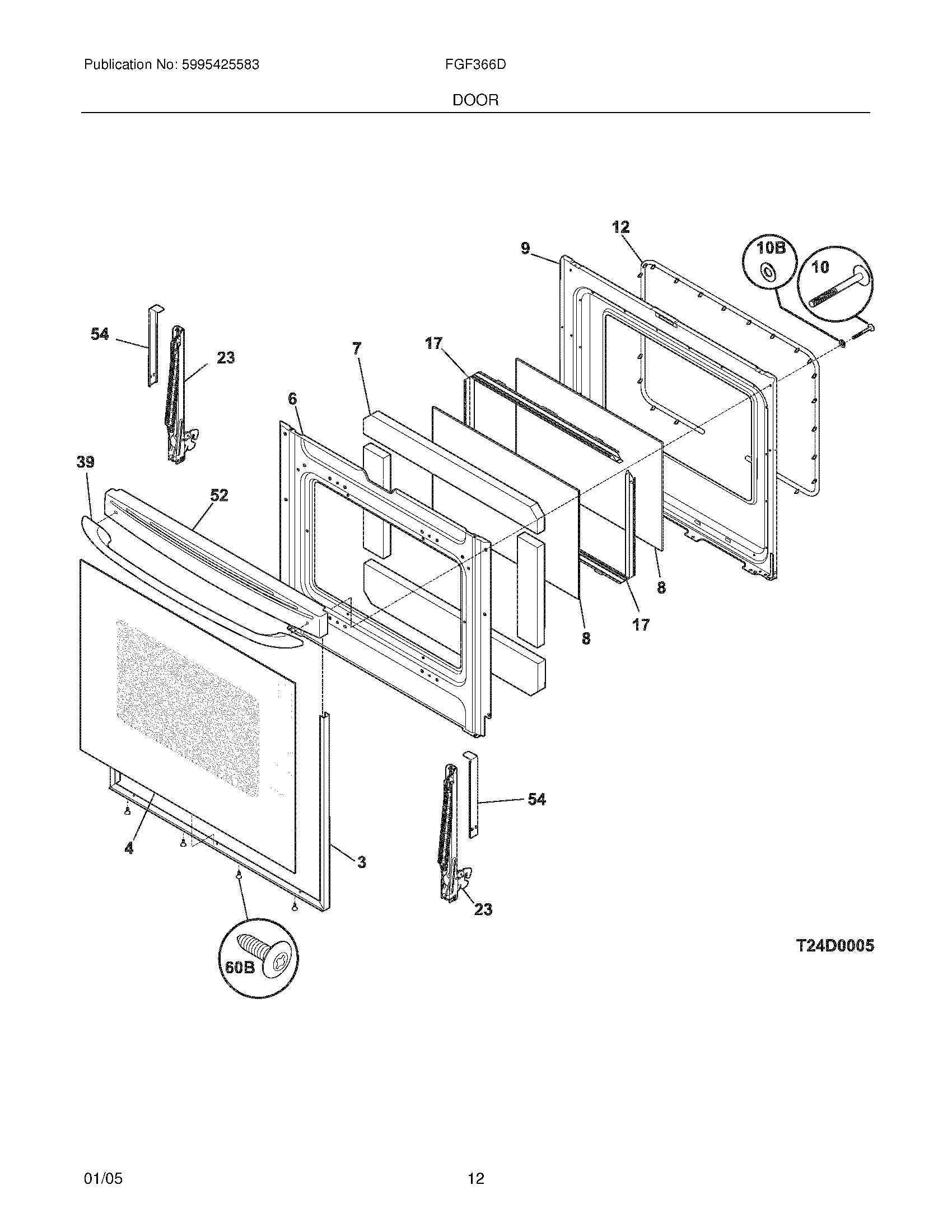 Publication No: 5995425583

FGF366D

DOOR

12

9

10B

10

54

23

7

17

6

39

52

8

17

8

54

4

3

23

60B

T24D0005

01/05

12