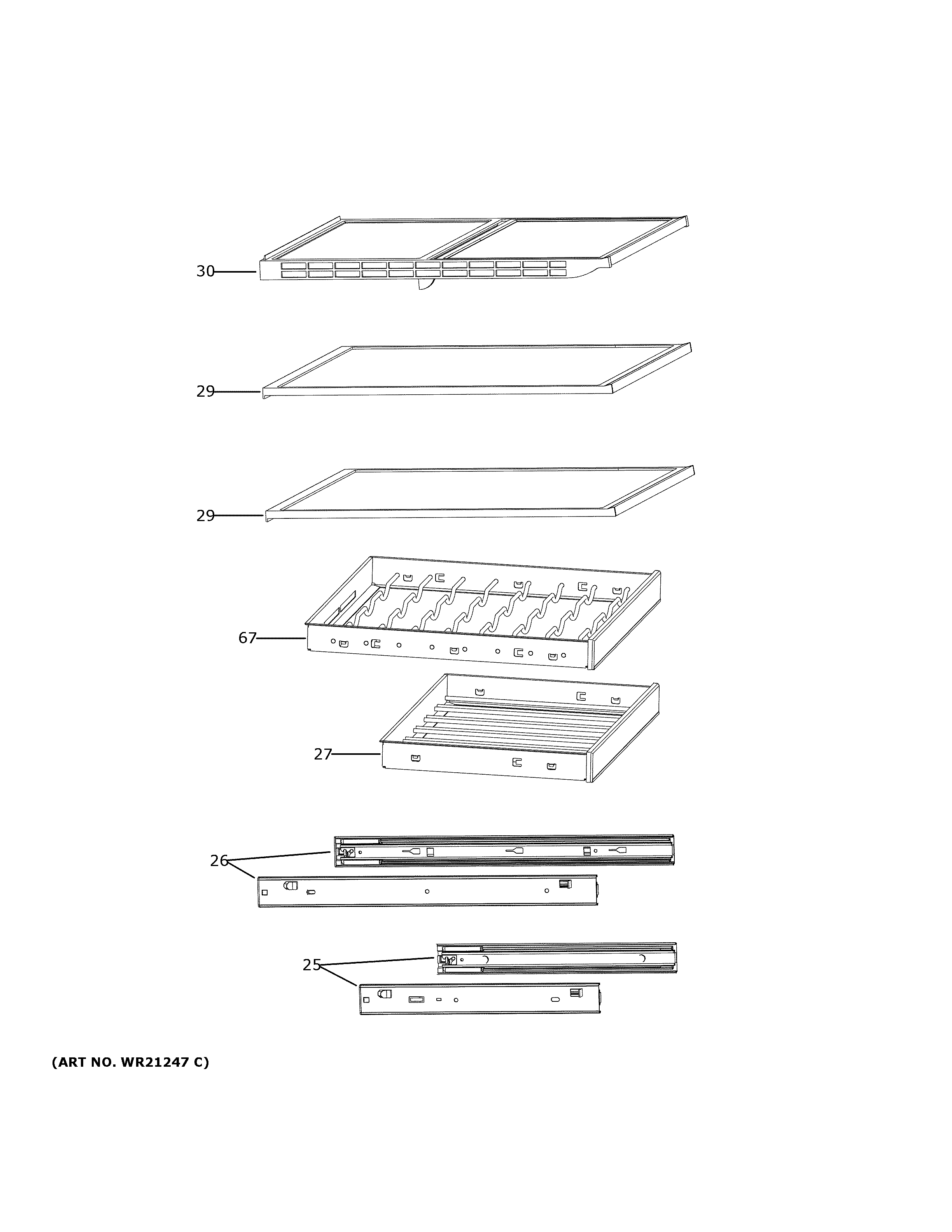 30

29

29

67

27

26

25

(ART NO. WR21247 C)