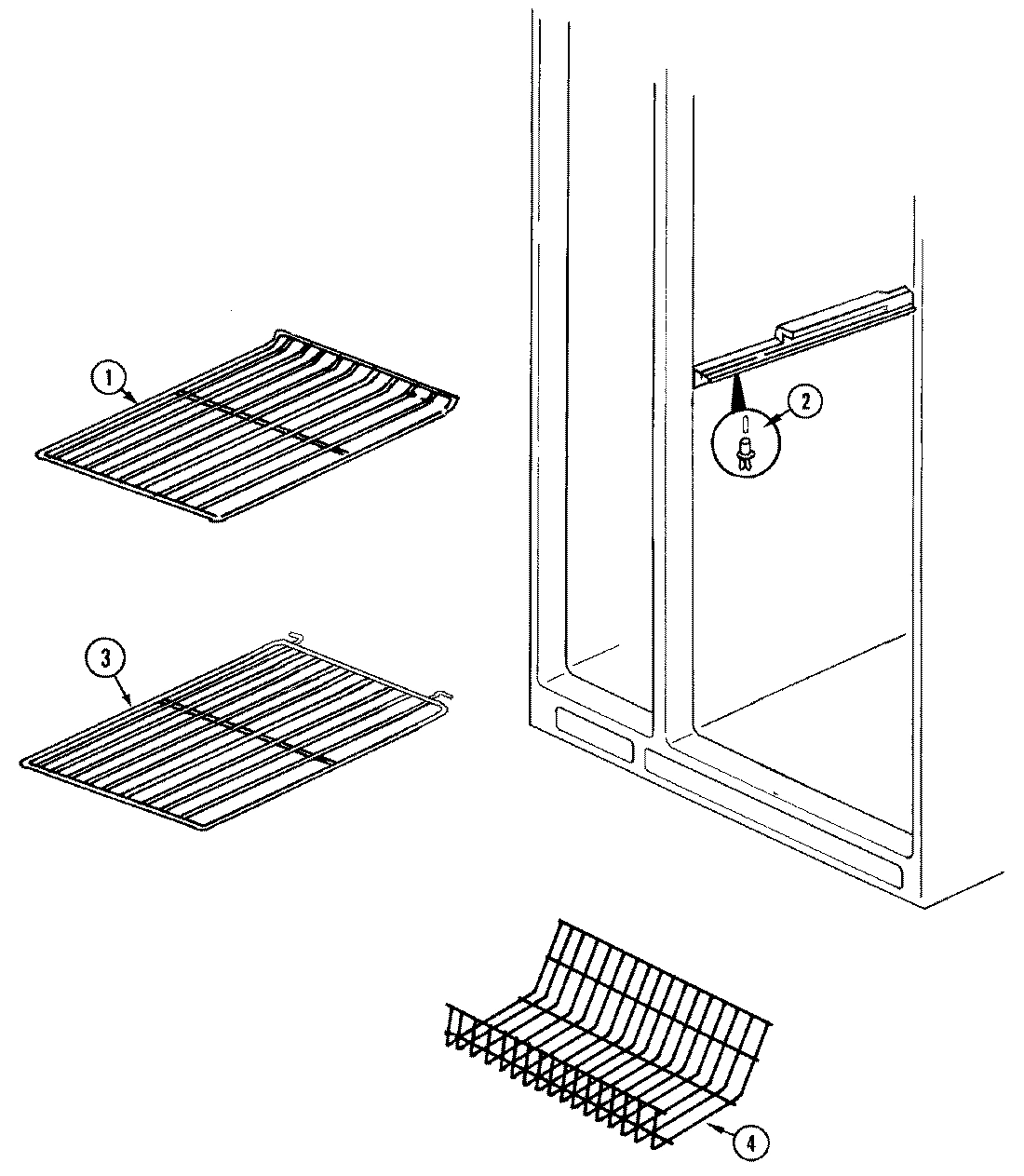 1
2
3
4