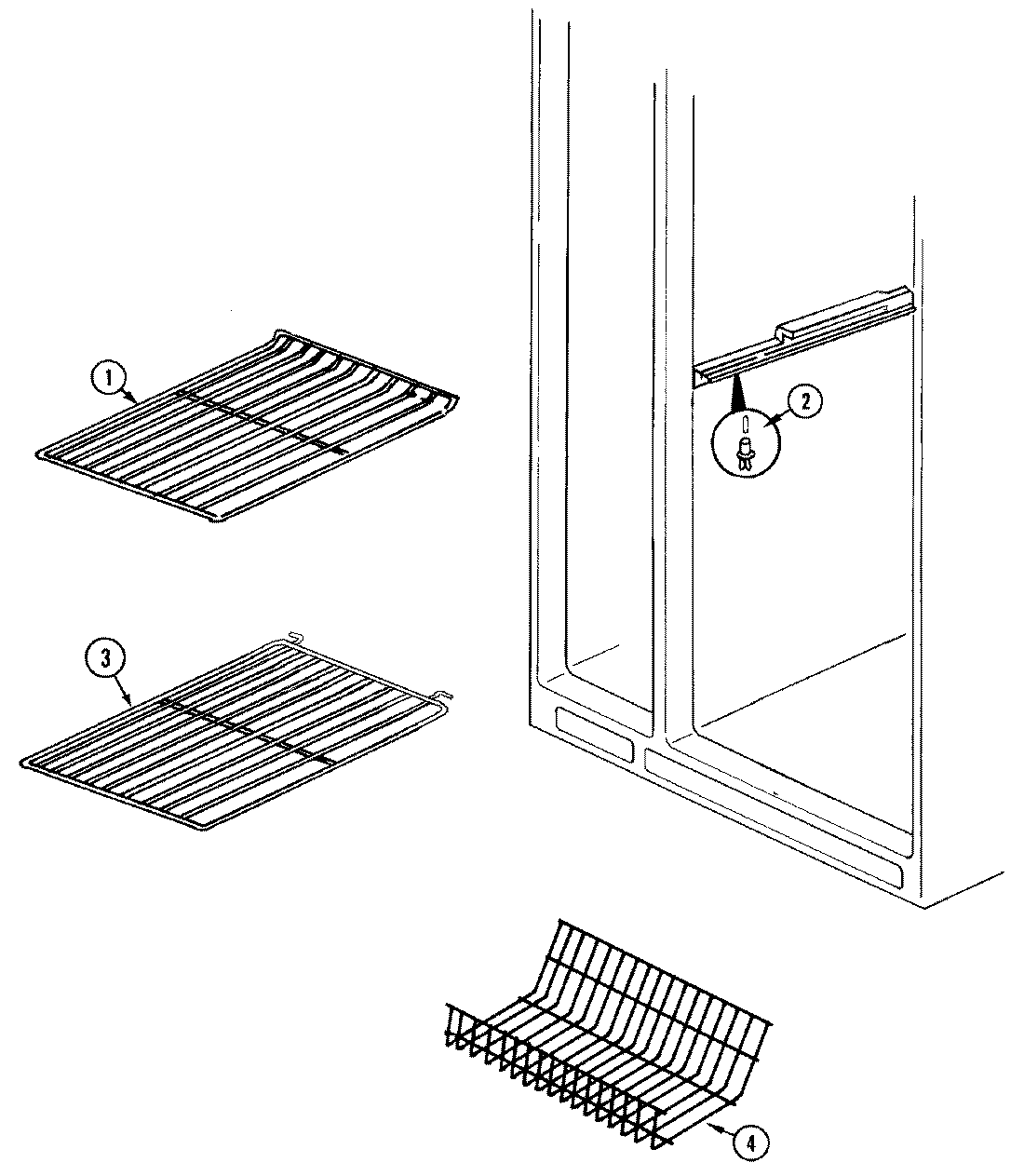 1

2

3

4