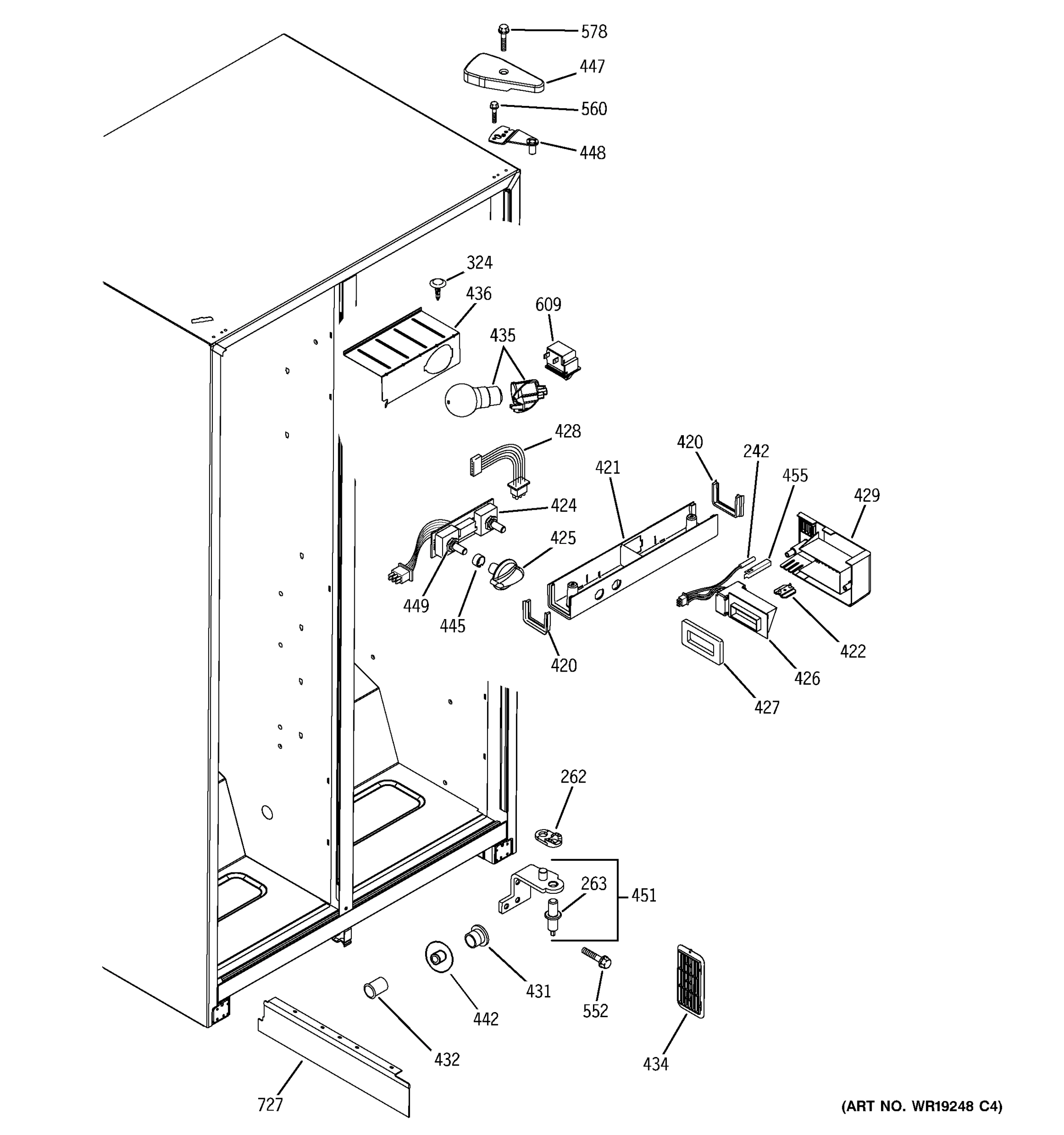 578
447
560
448
324
436
609
435
428
420
242
421
455
429
424
425
449
445
420
422
426
427
262
263
451
431
442
552
432
434
727
(ART NO. WR19248 C4)